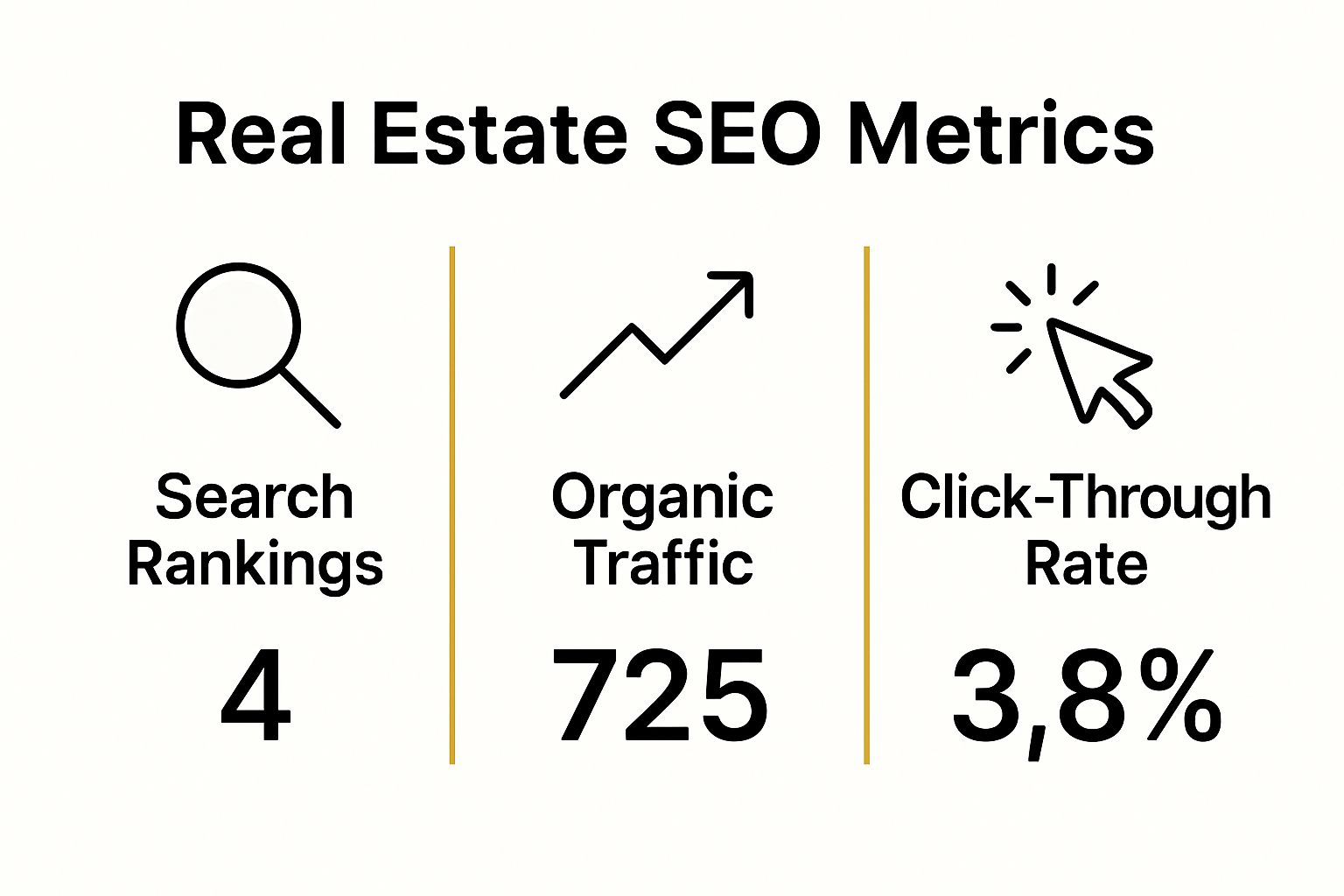 Real Estate SEO Metrics

Search Rankings

4

Organic Traffic

725

Click-Through Rate

3,8%