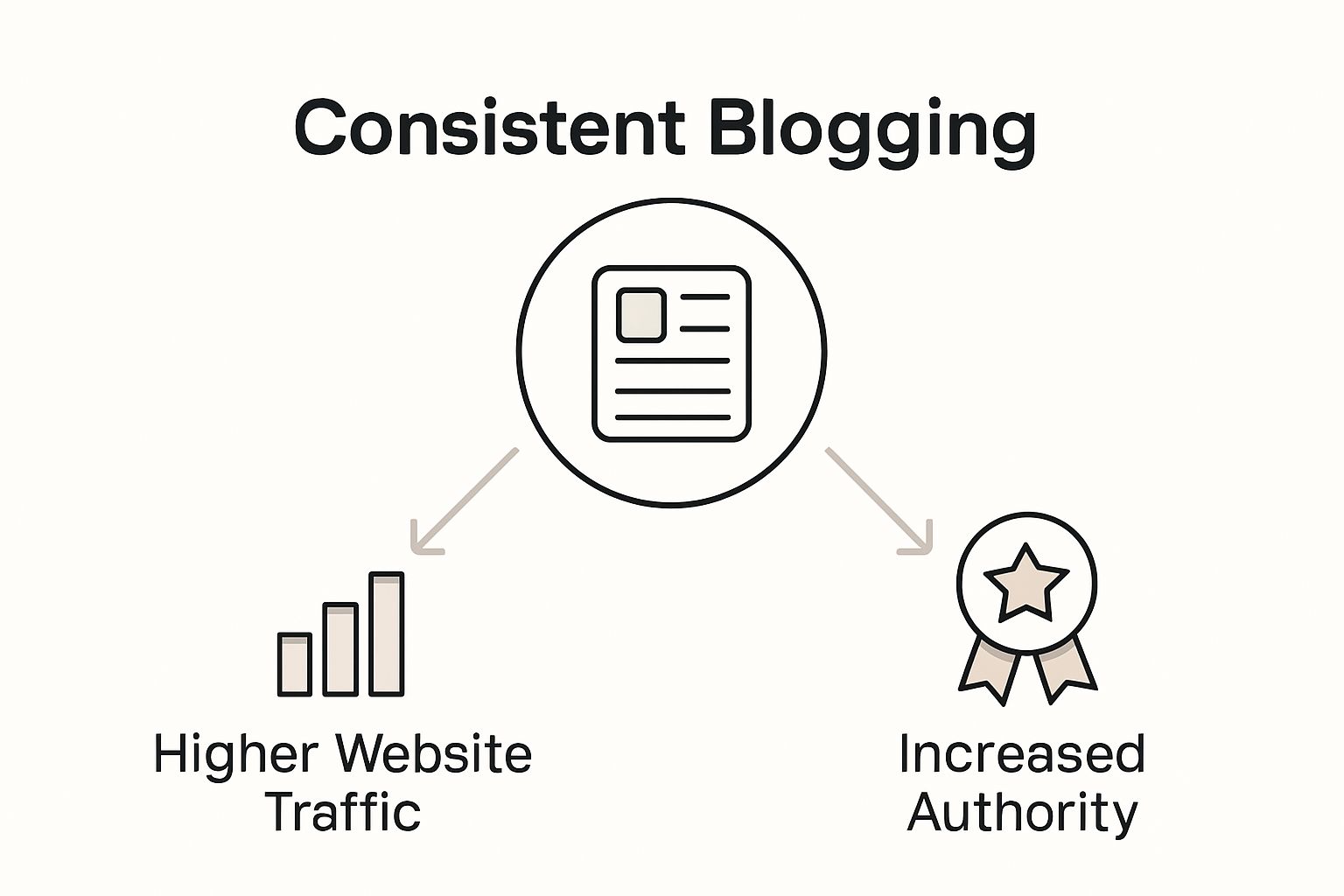 Consistent Blogging

Higher Website Traffic

Increased Authority