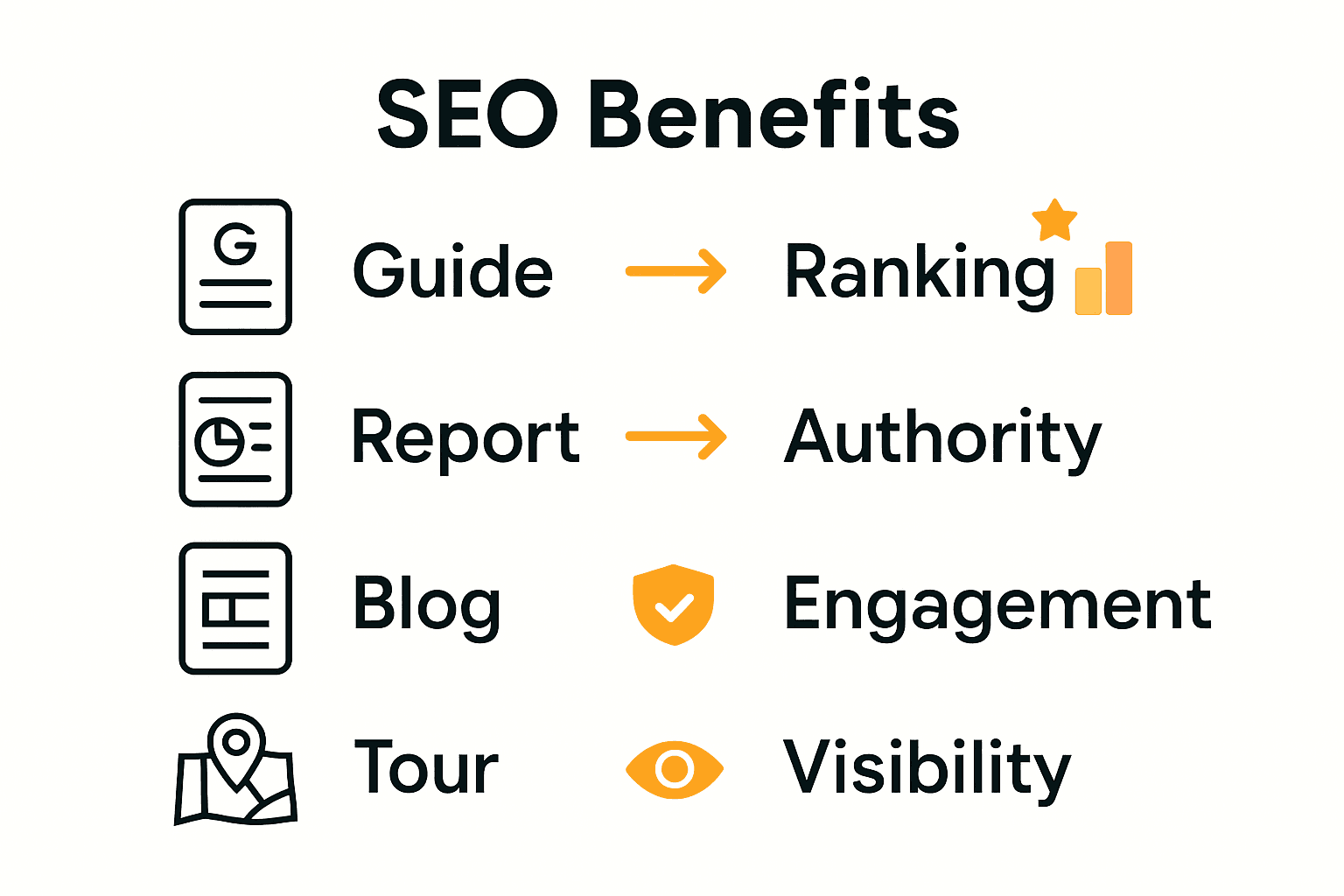 SEO Benefits

G

Guide → Ranking

Report → Authority

Blog Engagement

Tour Visibility