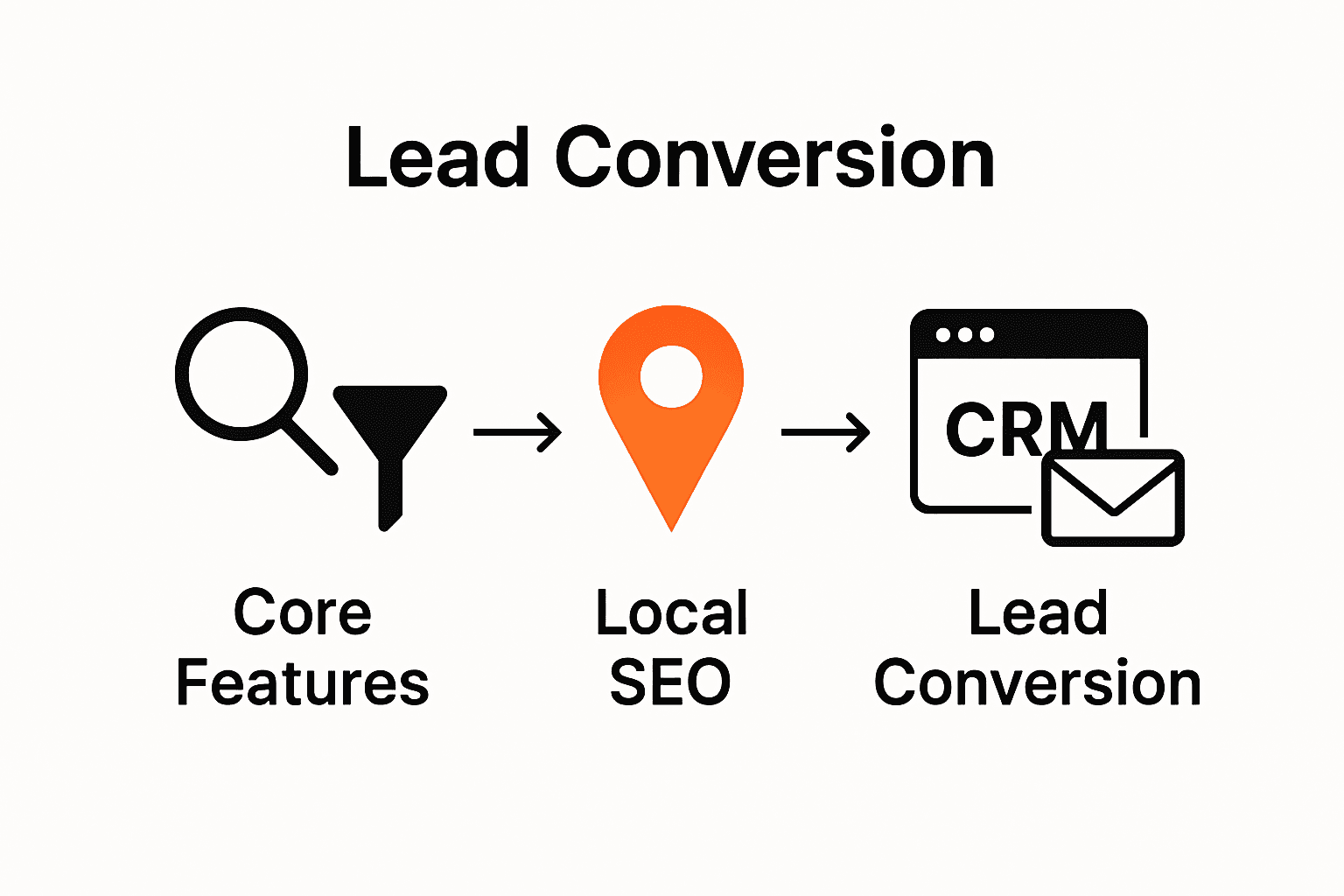 Lead Conversion

CRM

Core Features

Local SEO

Lead Conversion