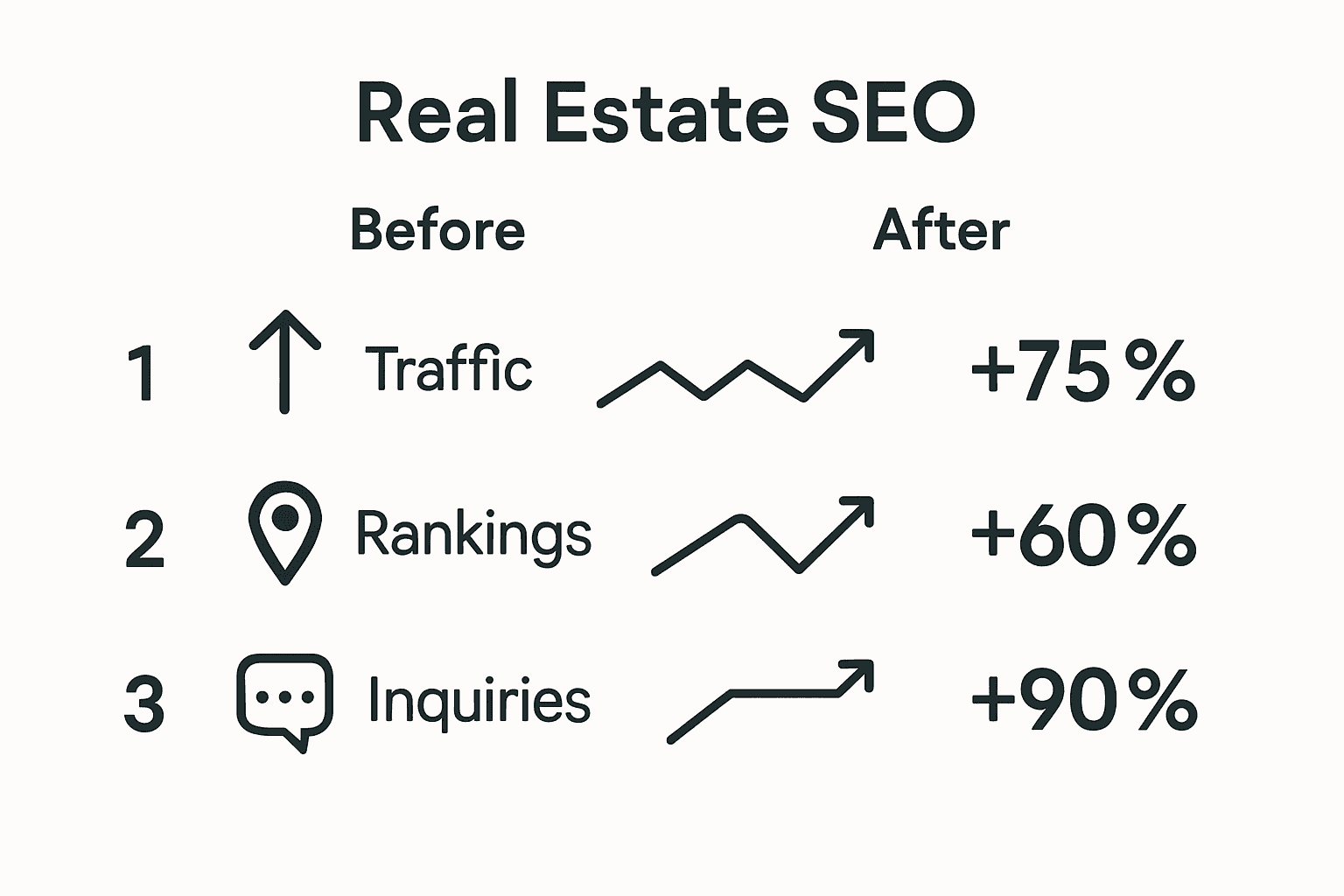 Real Estate SEO

Before After

1 Traffic +75%

2 Rankings +60%

3 Inquiries +90%