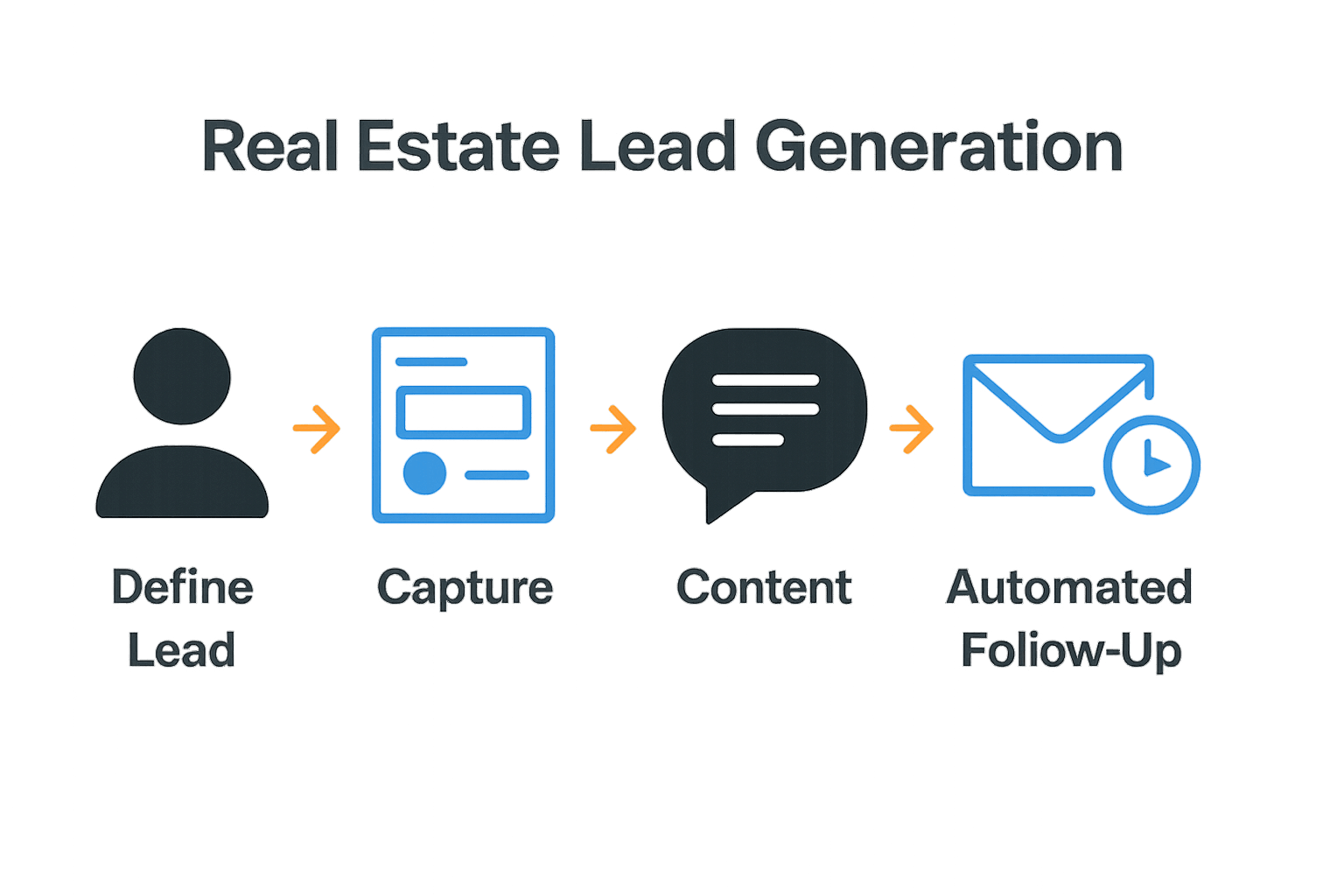 Real Estate Lead Generation

Define Lead

Capture

Content

Automated Foliow-Up