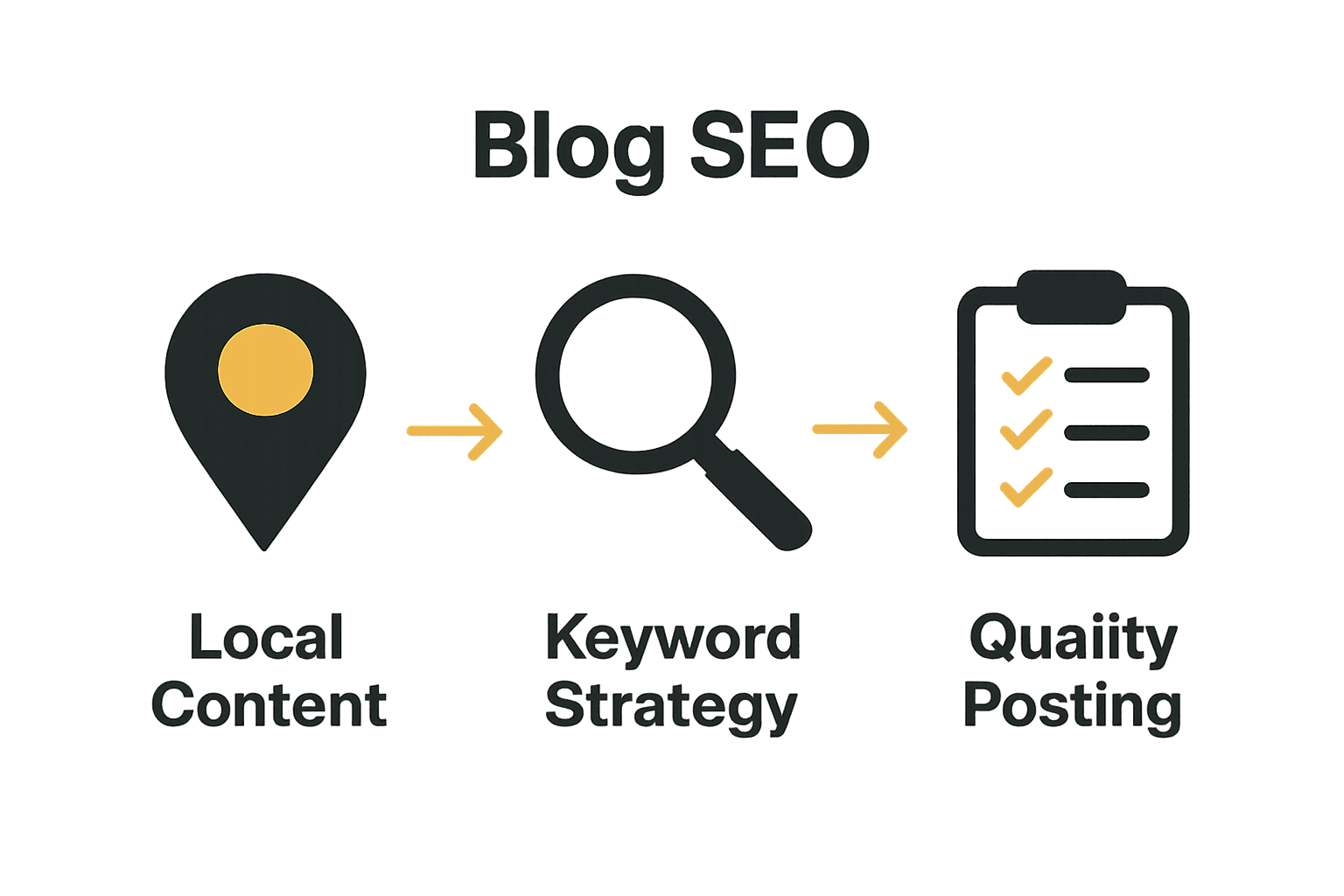 Blog SEO

Local Content

Keyword Strategy

Quaiity Posting