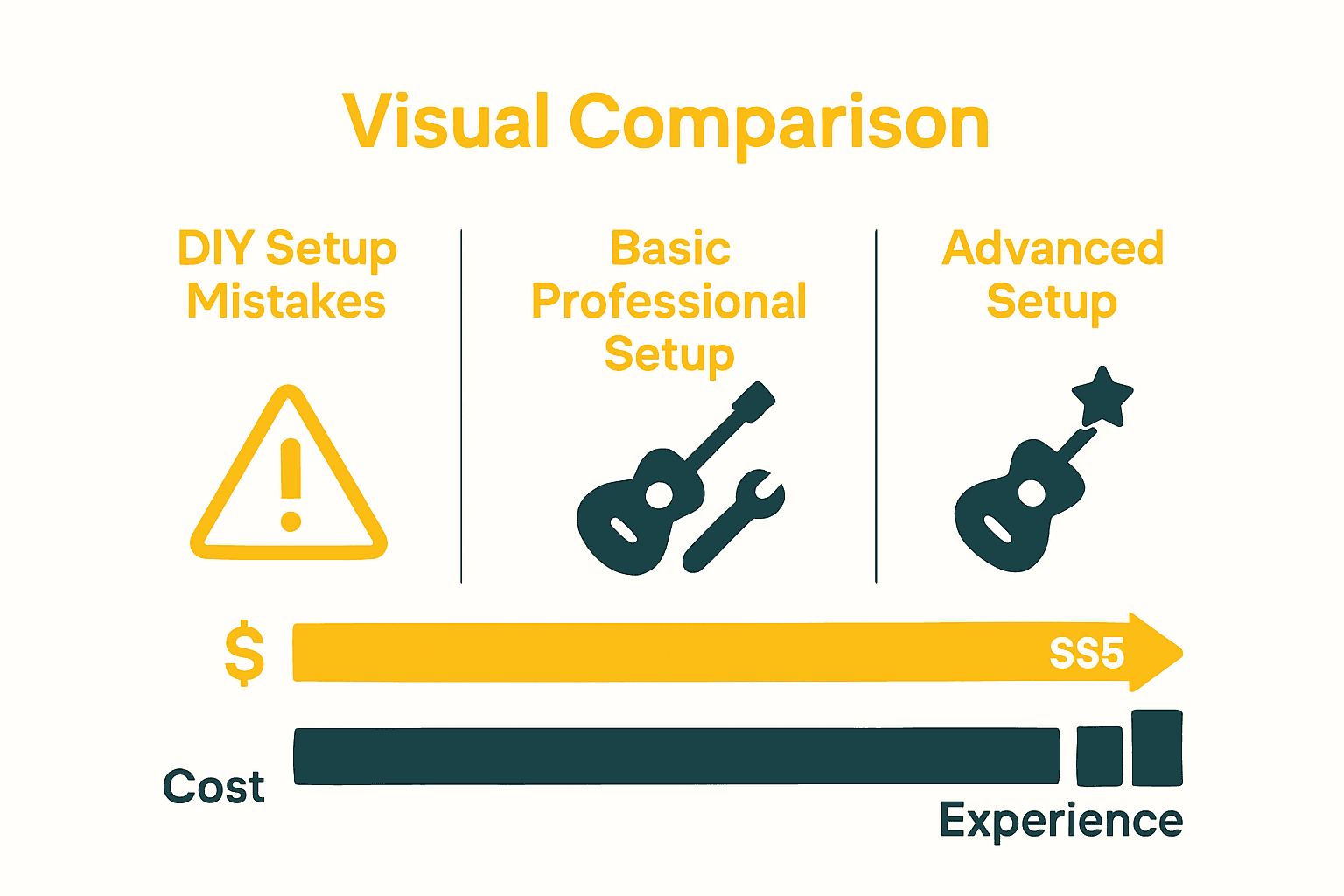 Visual Comparison

DIY Setup Mistakes

Basic Professional Setup

Advanced Setup

$

SS5

Cost

Experience