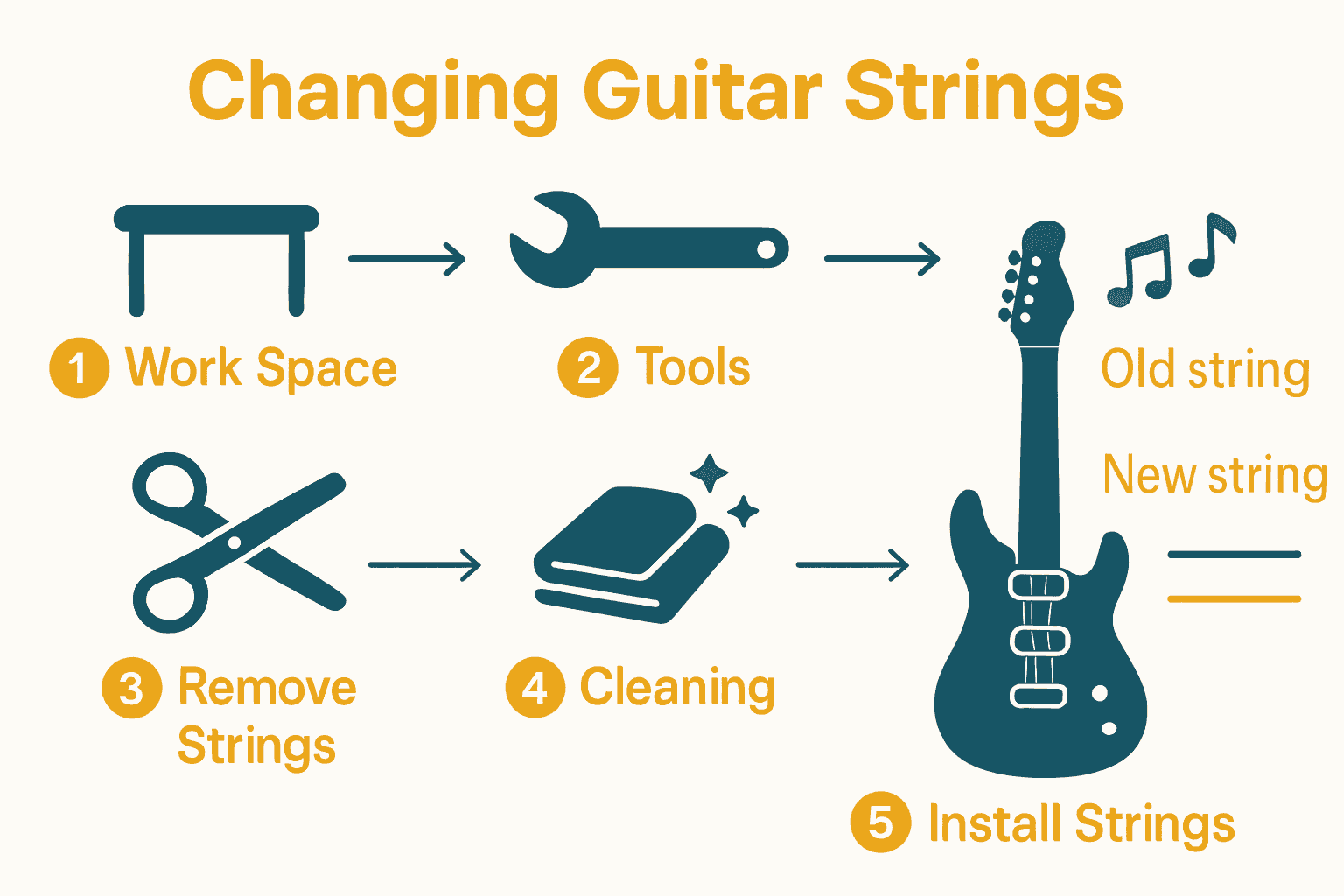 Changing Guitar Strings

1 Work Space

2 Tools

Old string

New string

3 Remove Strings

4 Cleaning

5 Install Strings