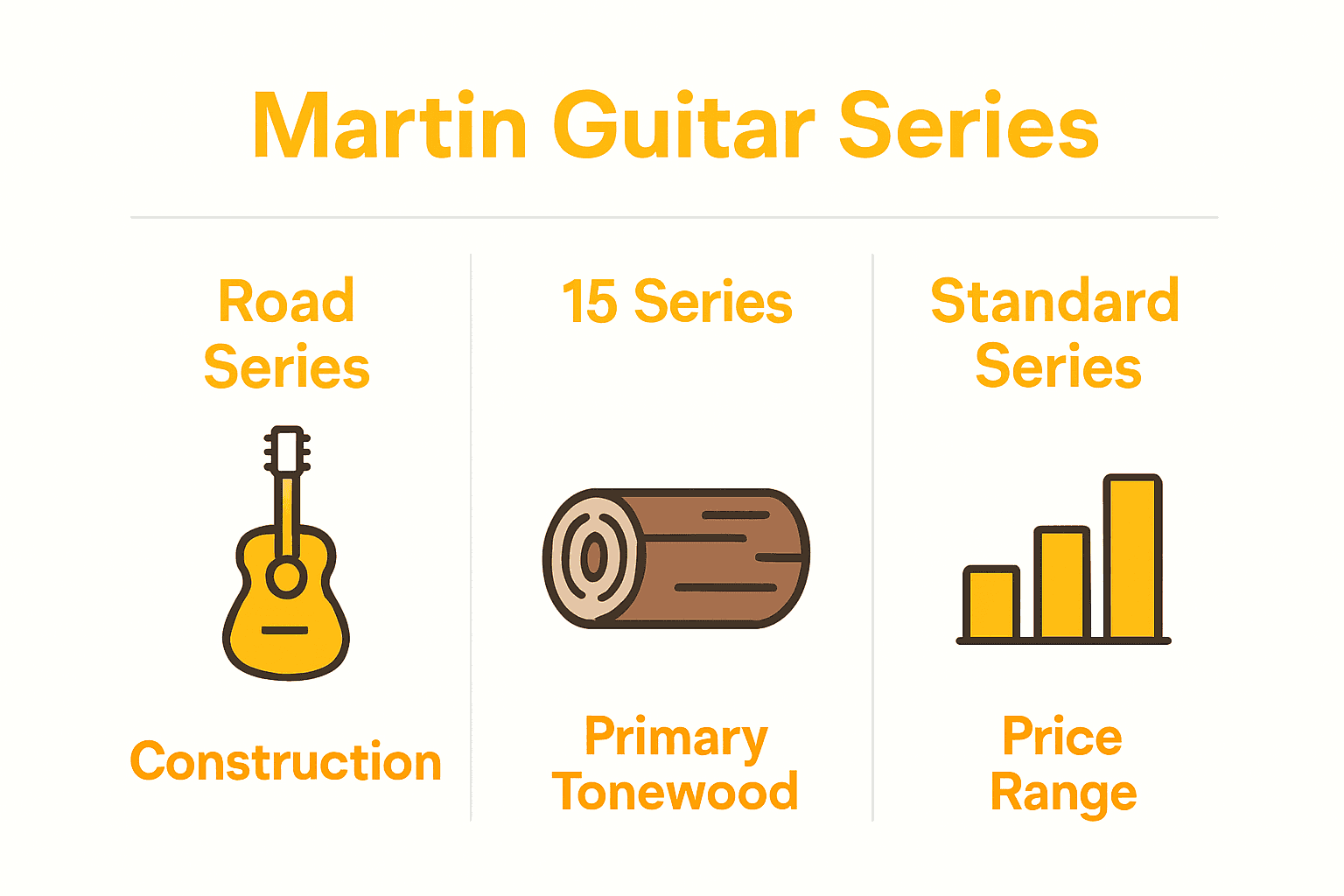 Martin Guitar Series

Road Series

Construction

15 Series

Primary Tonewood

Standard Series

Price Range