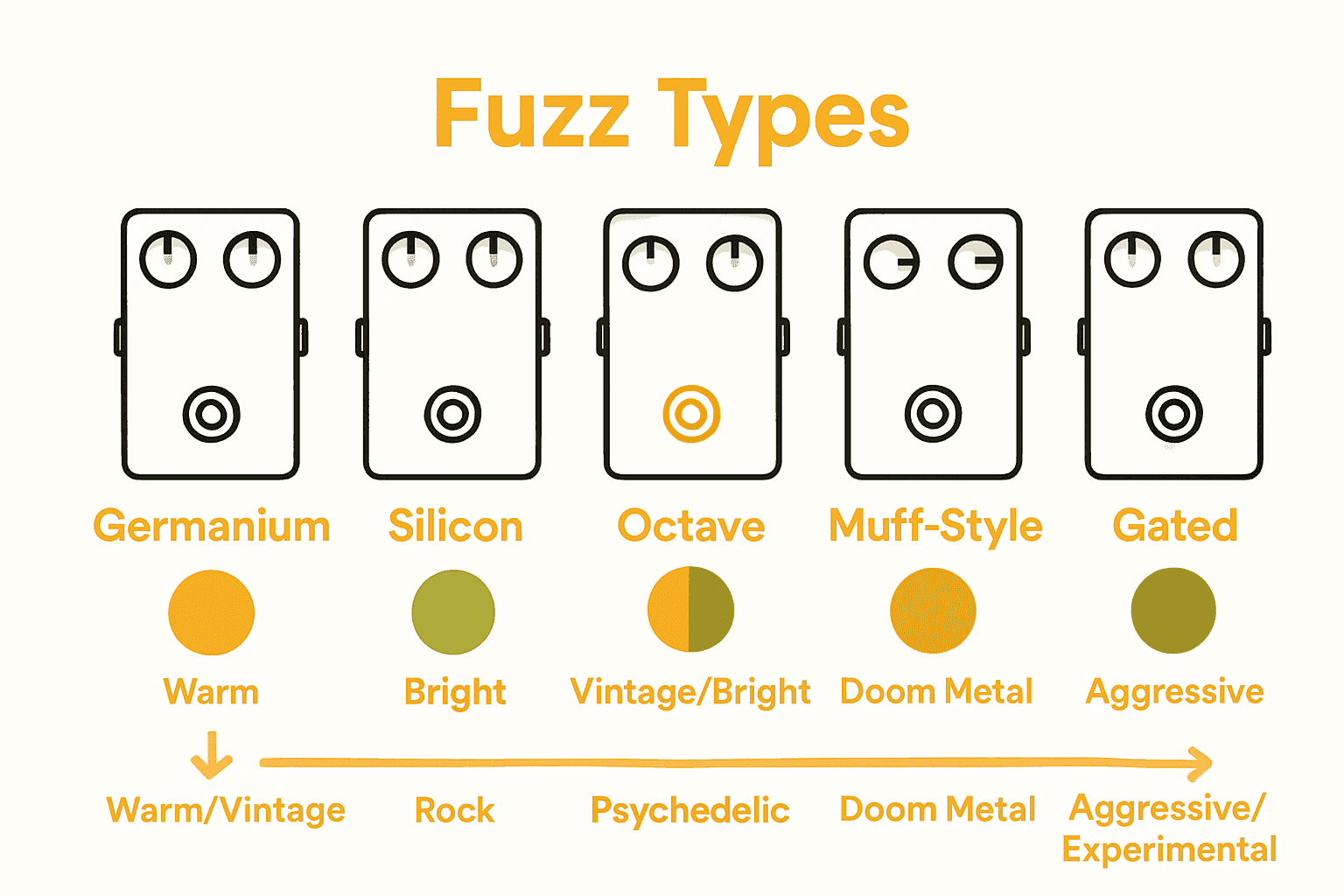 Fuzz Types

Germanium
Silicon
Octave
Muff-Style
Gated

Warm
Bright
Vintage/Bright
Doom Metal
Aggressive

Warm/Vintage
Rock
Psychedelic
Doom Metal
Aggressive/ Experimental