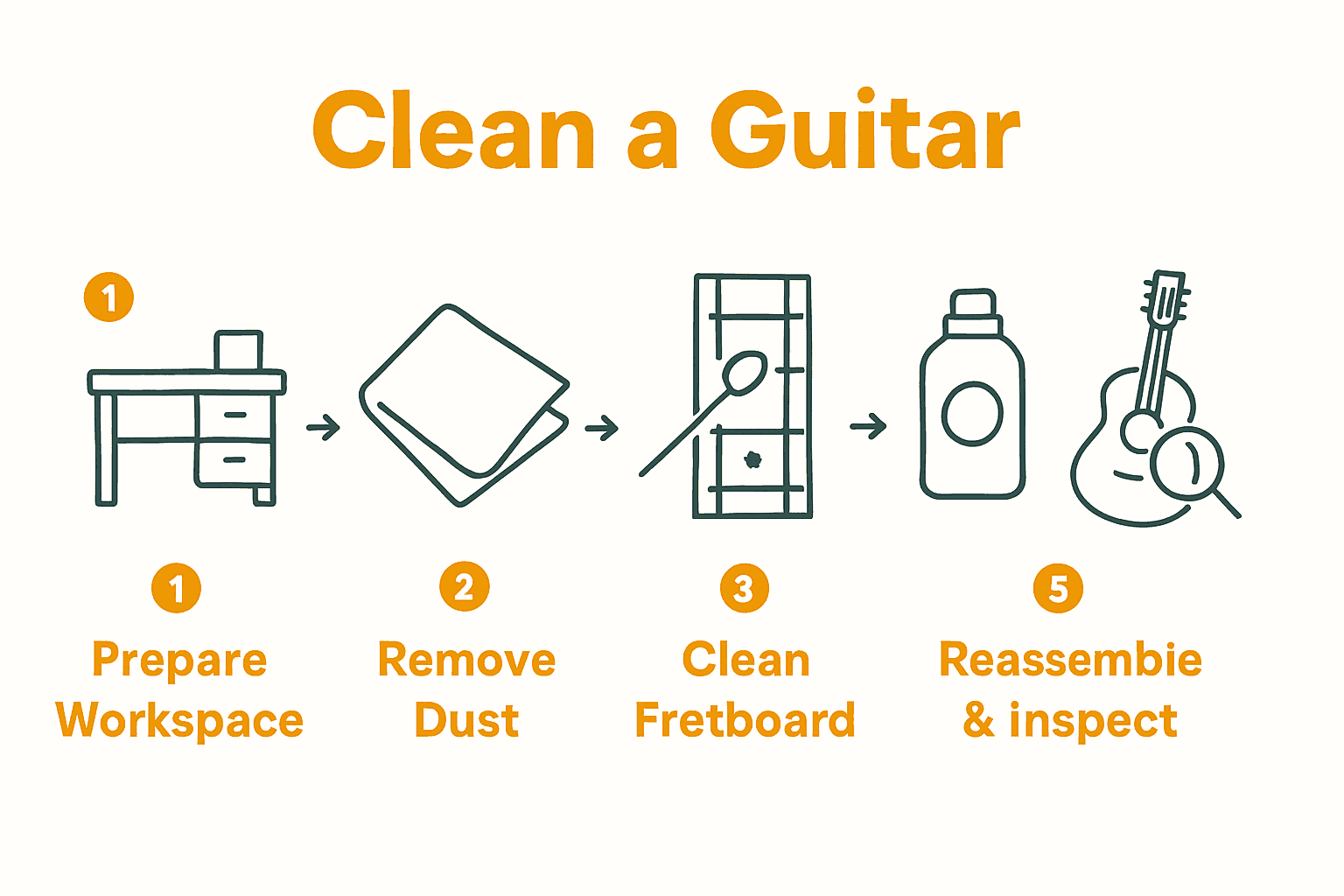 Clean a Guitar

1

1
Prepare Workspace

2
Remove Dust

3
Clean Fretboard

5
Reassembie & inspect