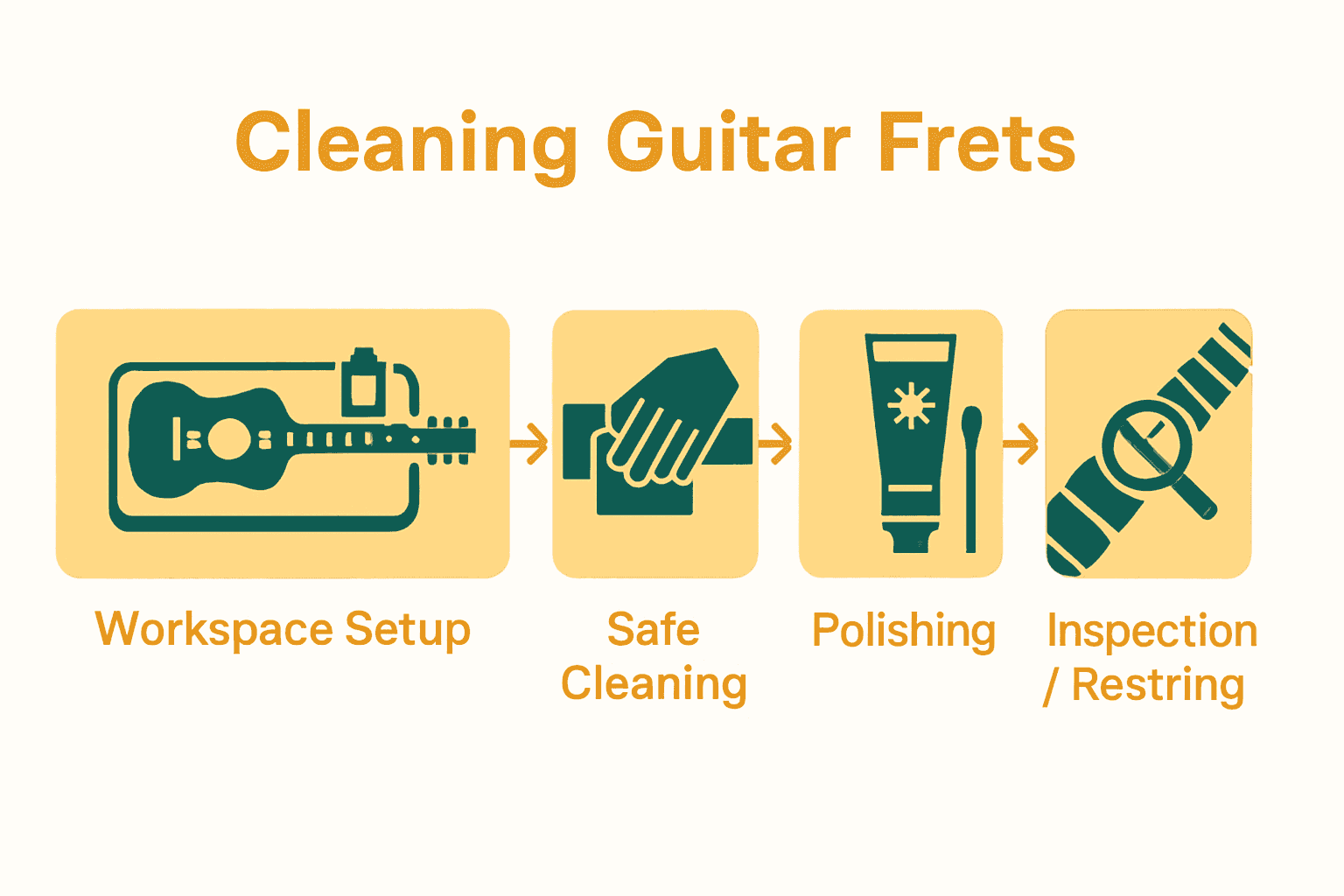 Cleaning Guitar Frets

Workspace Setup

Safe Cleaning

Polishing

Inspection / Restring