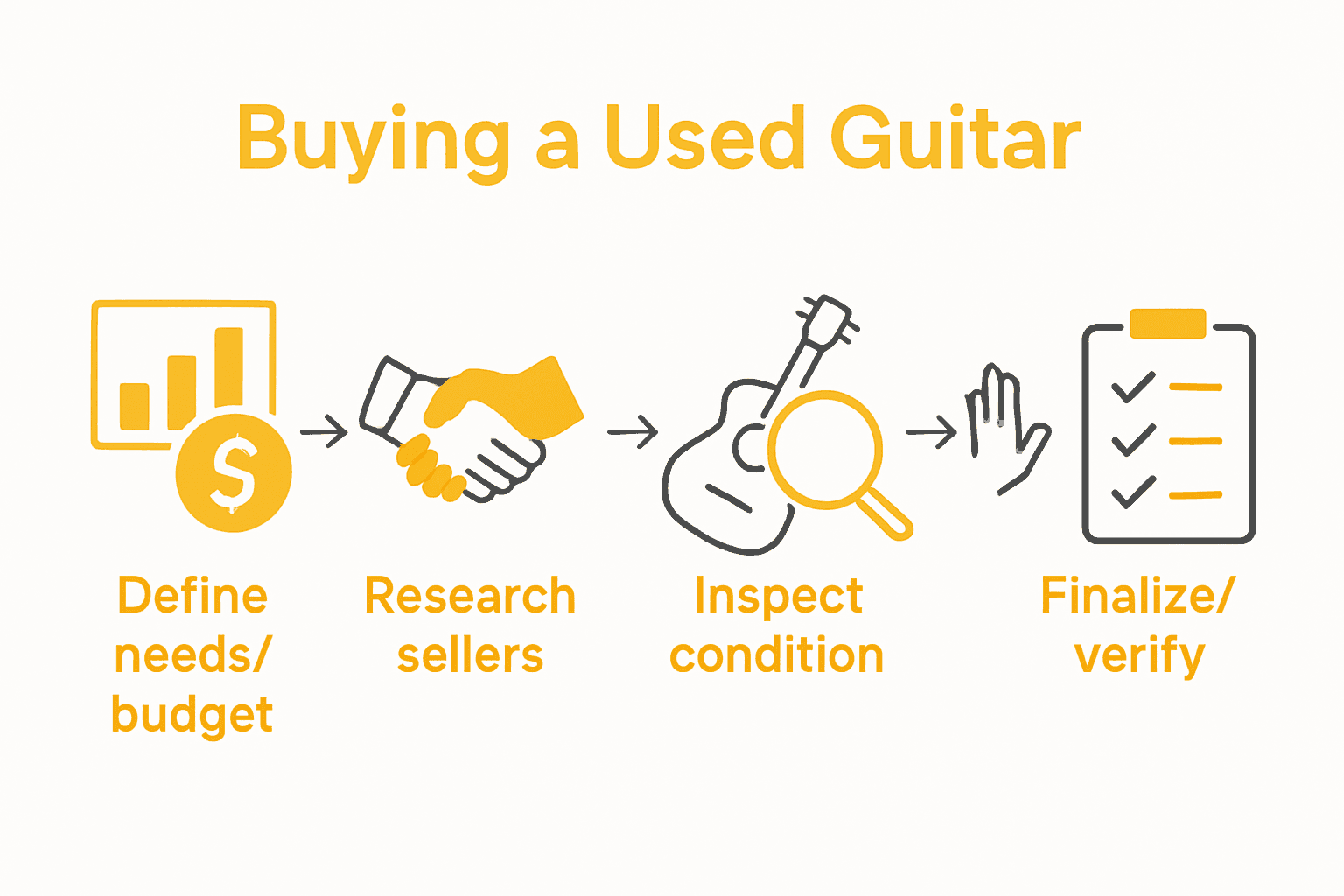 Buying a Used Guitar

$

Define needs/ budget

Research sellers

Inspect condition

Finalize/ verify