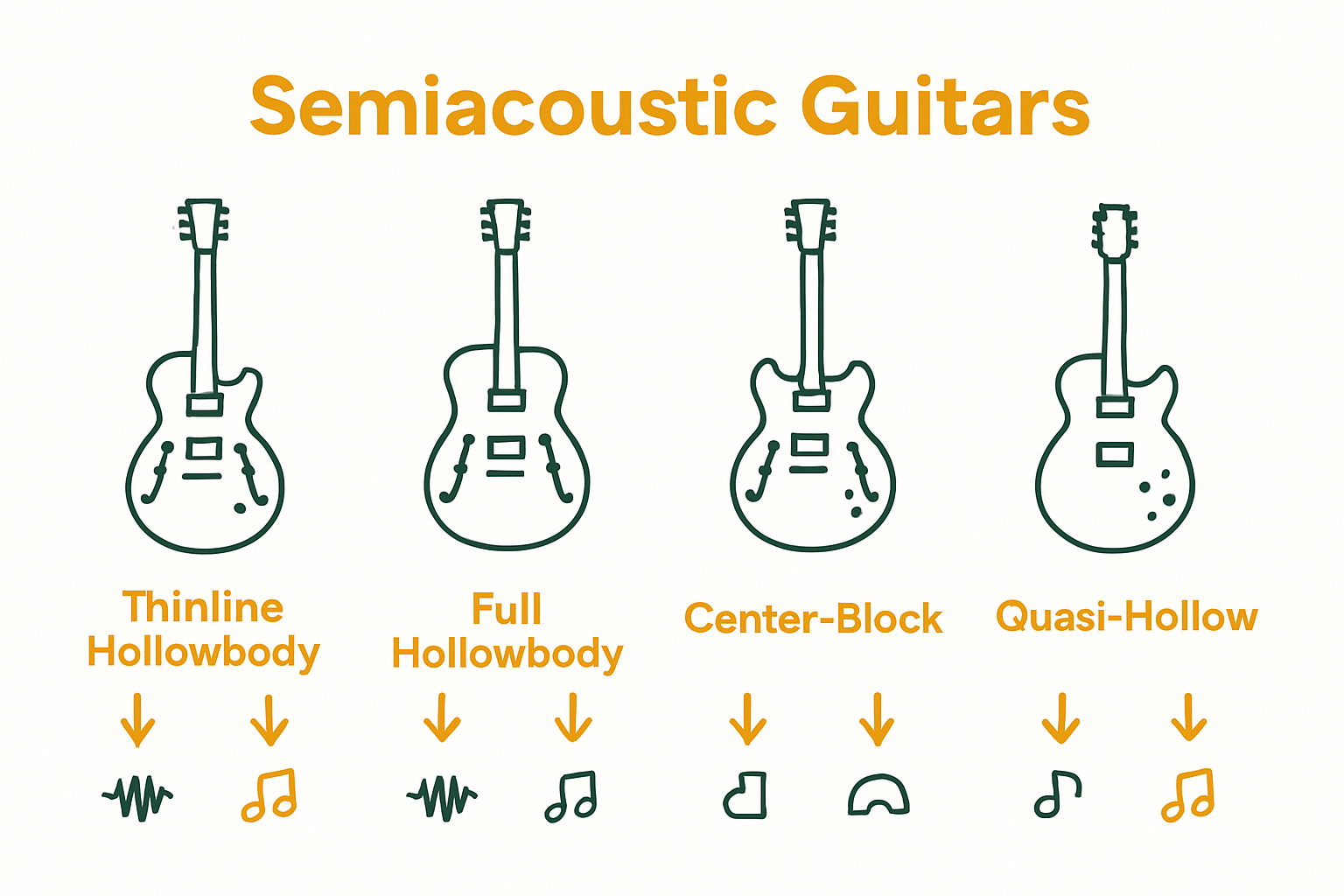 Semiacoustic Guitars

Thinline Hollowbody

Full Hollowbody

Center-Block

Quasi-Hollow