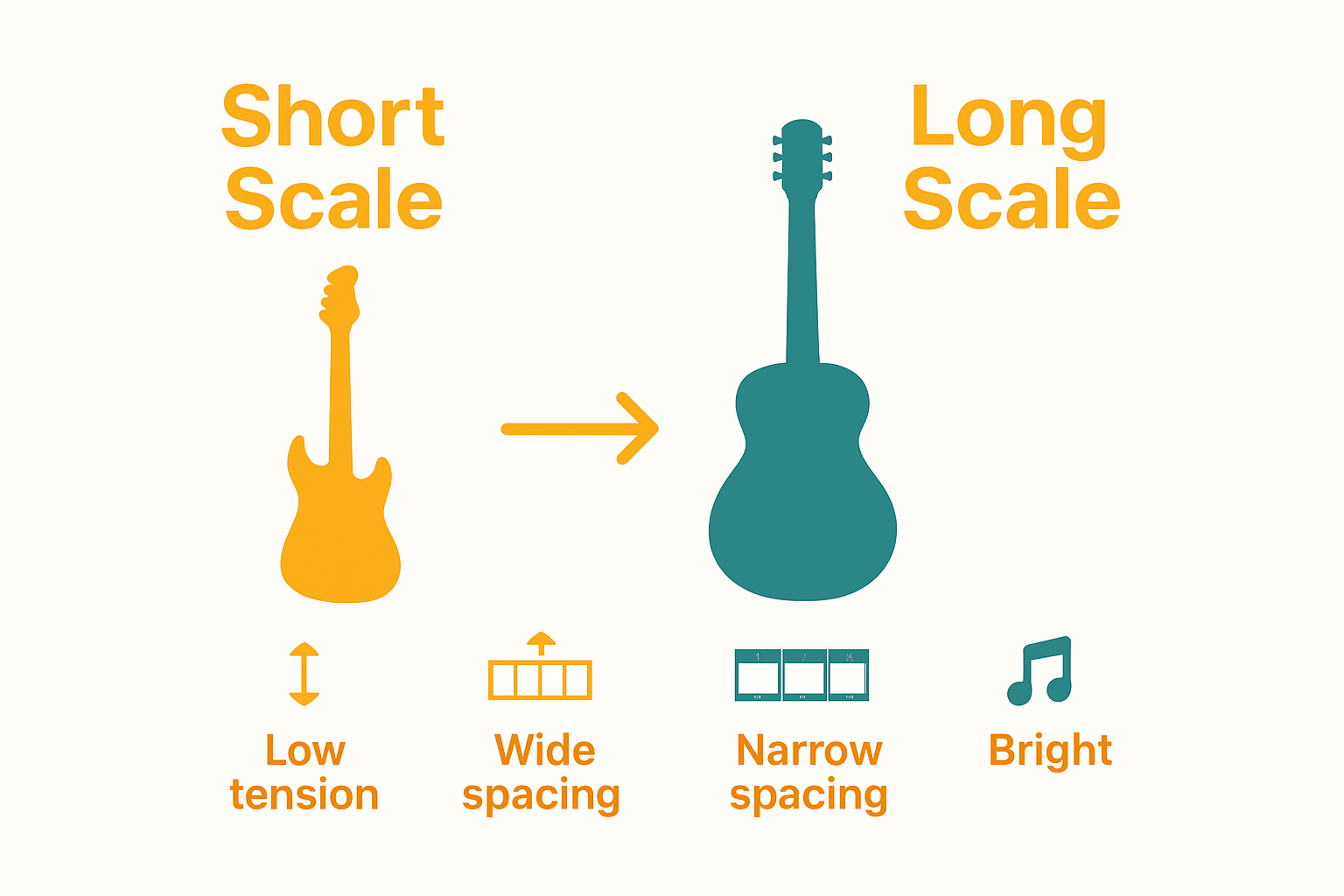 Short Scale

Long Scale

Low tension

Wide spacing

Narrow spacing

Bright