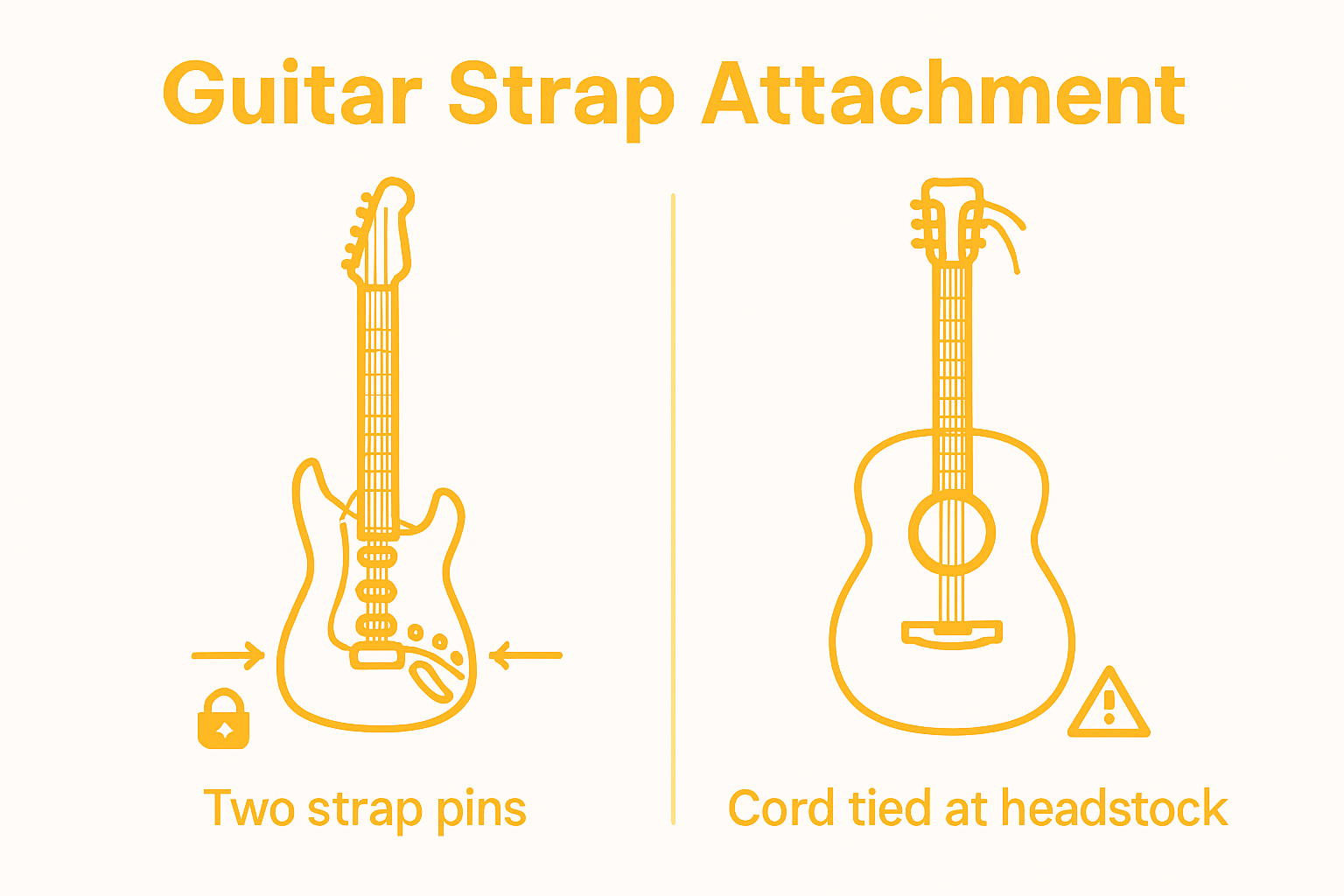 Guitar Strap Attachment

Two strap pins

Cord tied at headstock