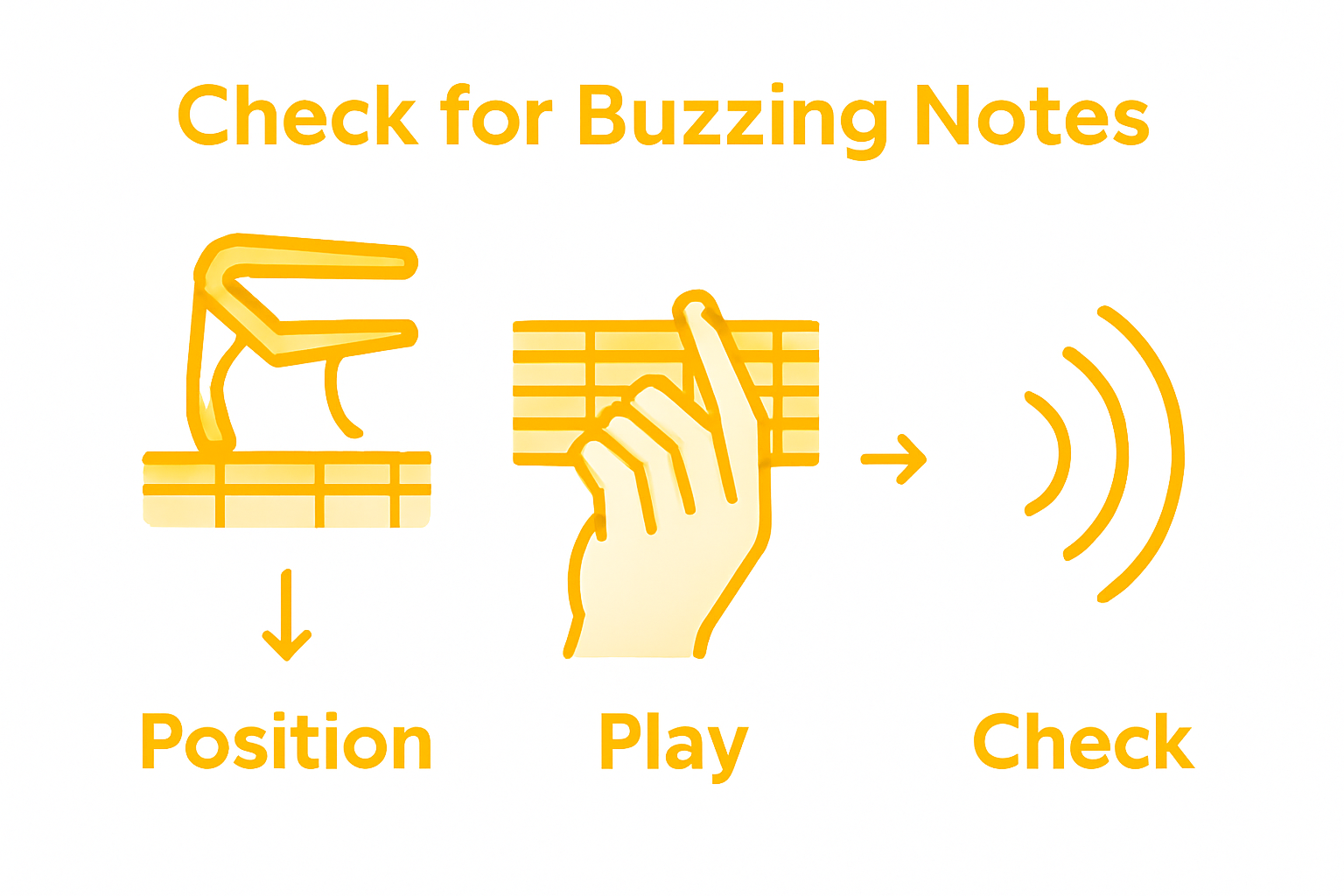 Check for Buzzing Notes

Position

Play

Check