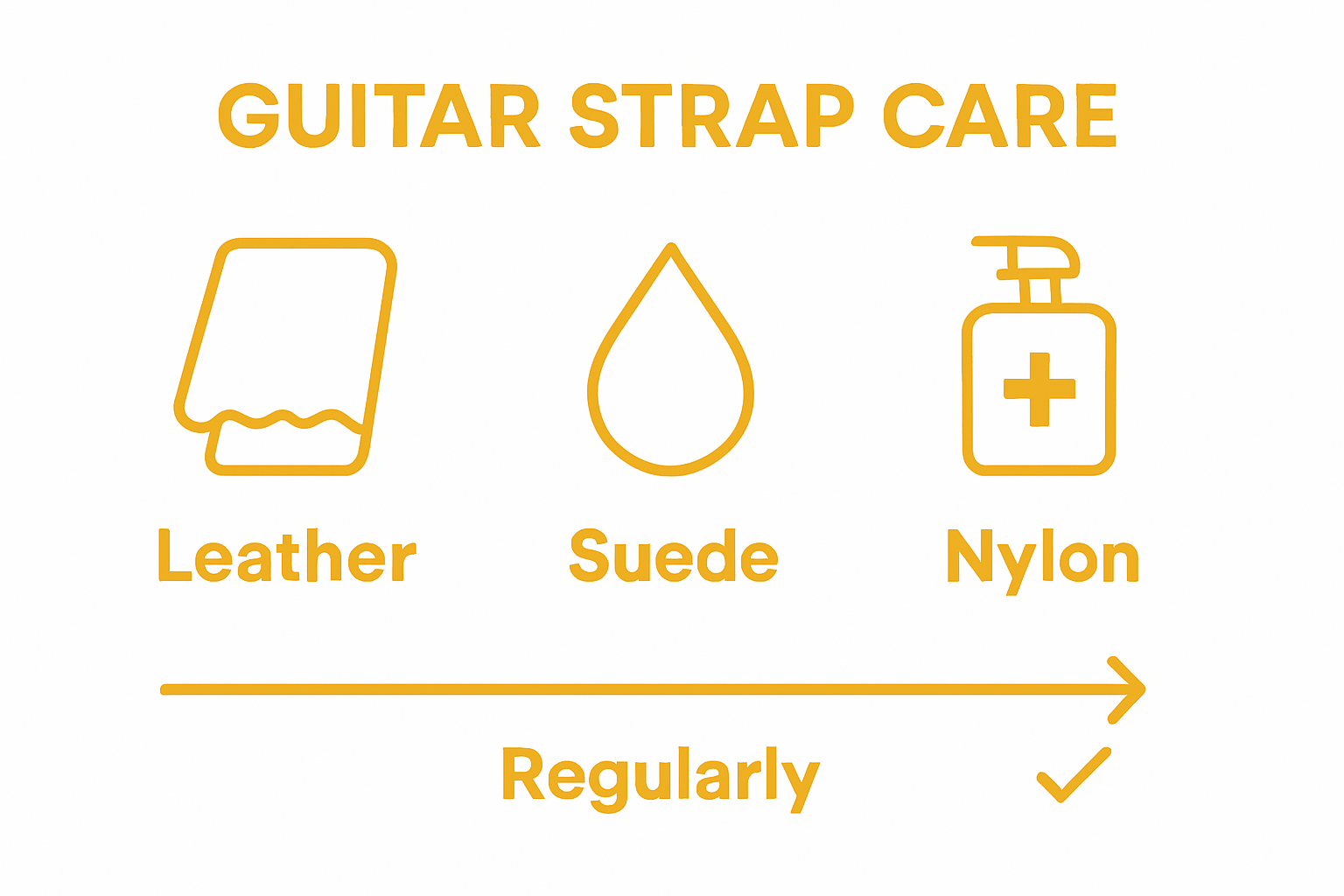 GUITAR STRAP CARE

Leather

Suede

Nylon

Regularly