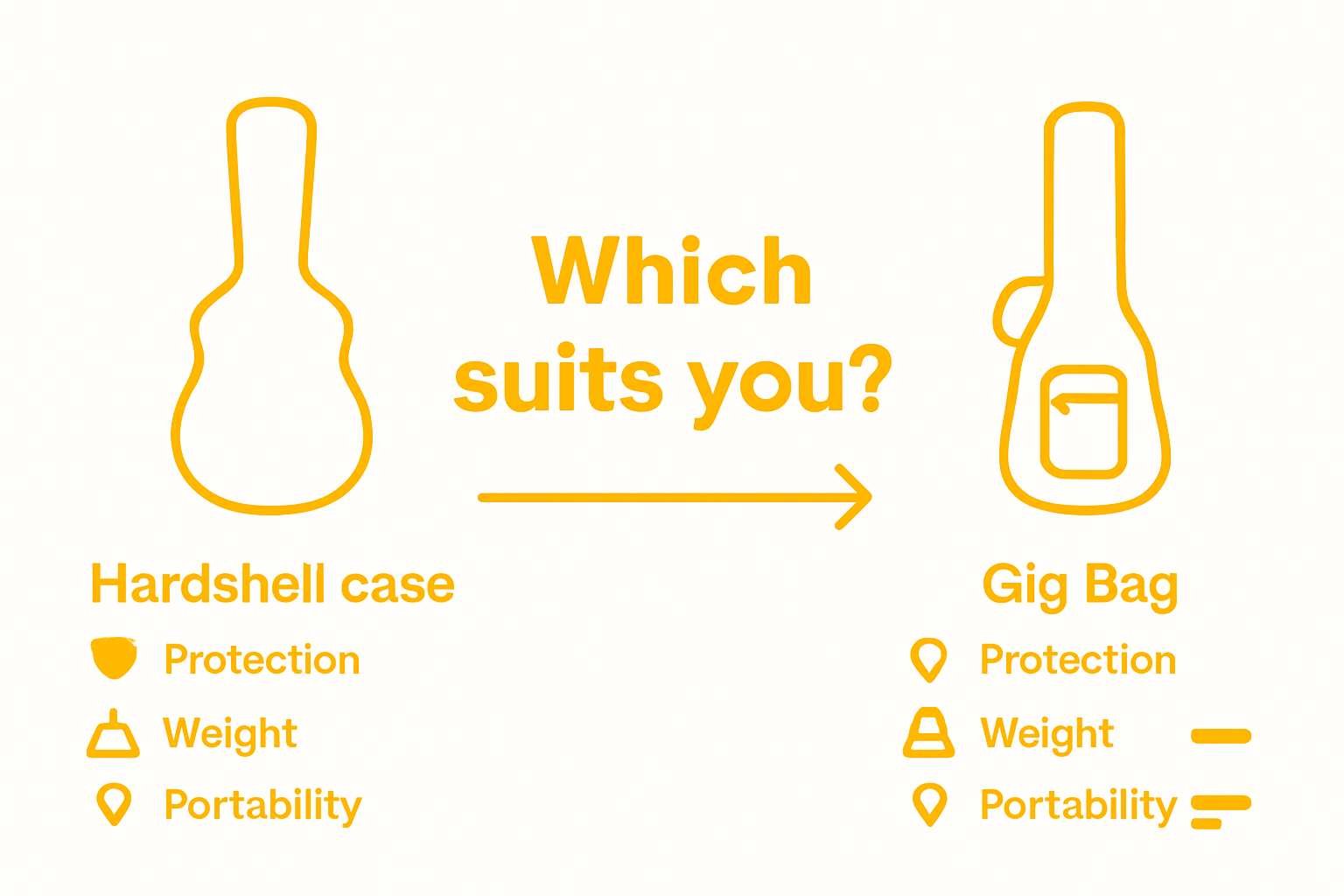 Which suits you?

Hardshell case

Protection

Weight

Portability

Gig Bag

Protection

Weight

Portability