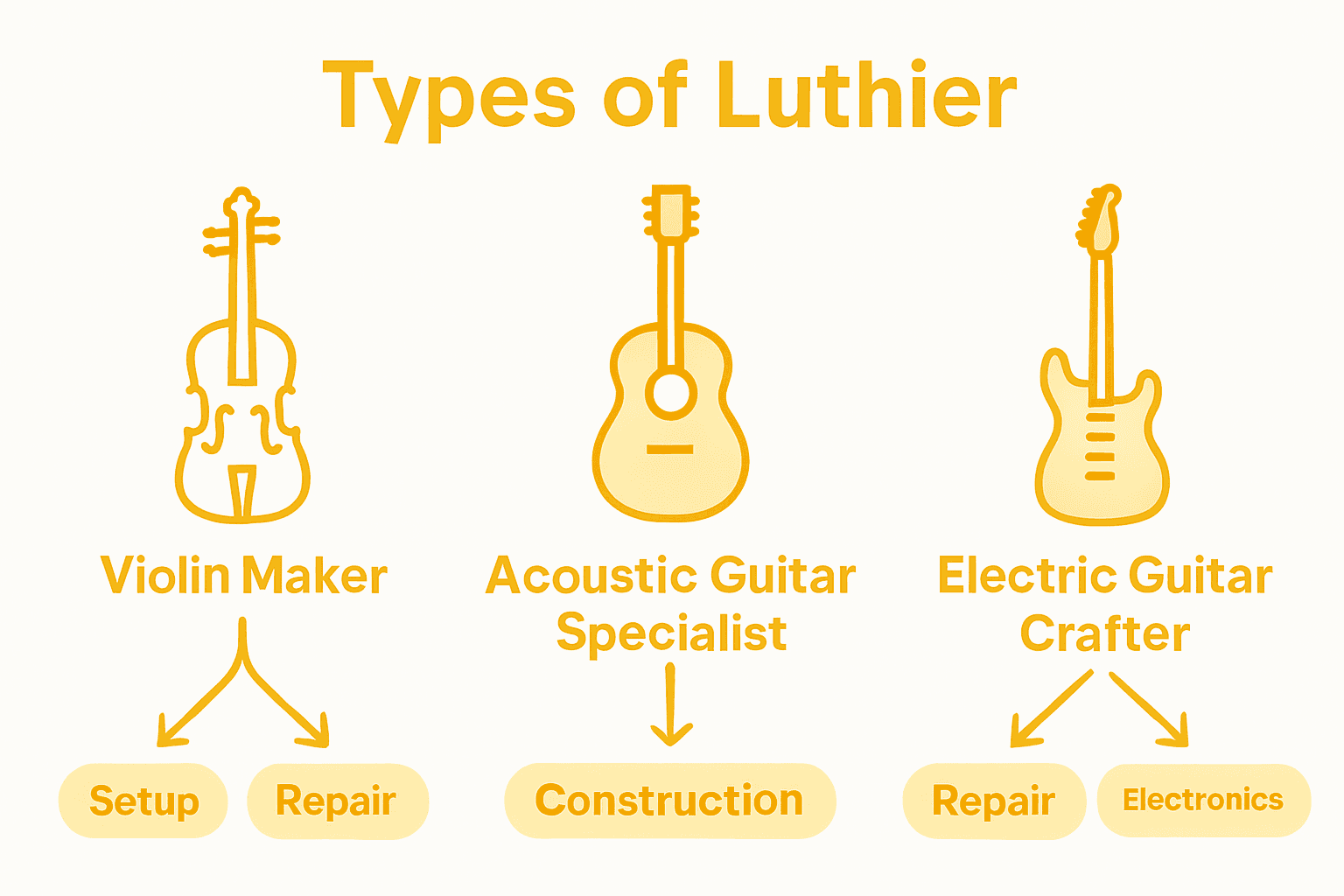 Types of Luthier

Violin Maker

Setup

Repair

Acoustic Guitar Specialist

Construction

Electric Guitar Crafter

Repair

Electronics