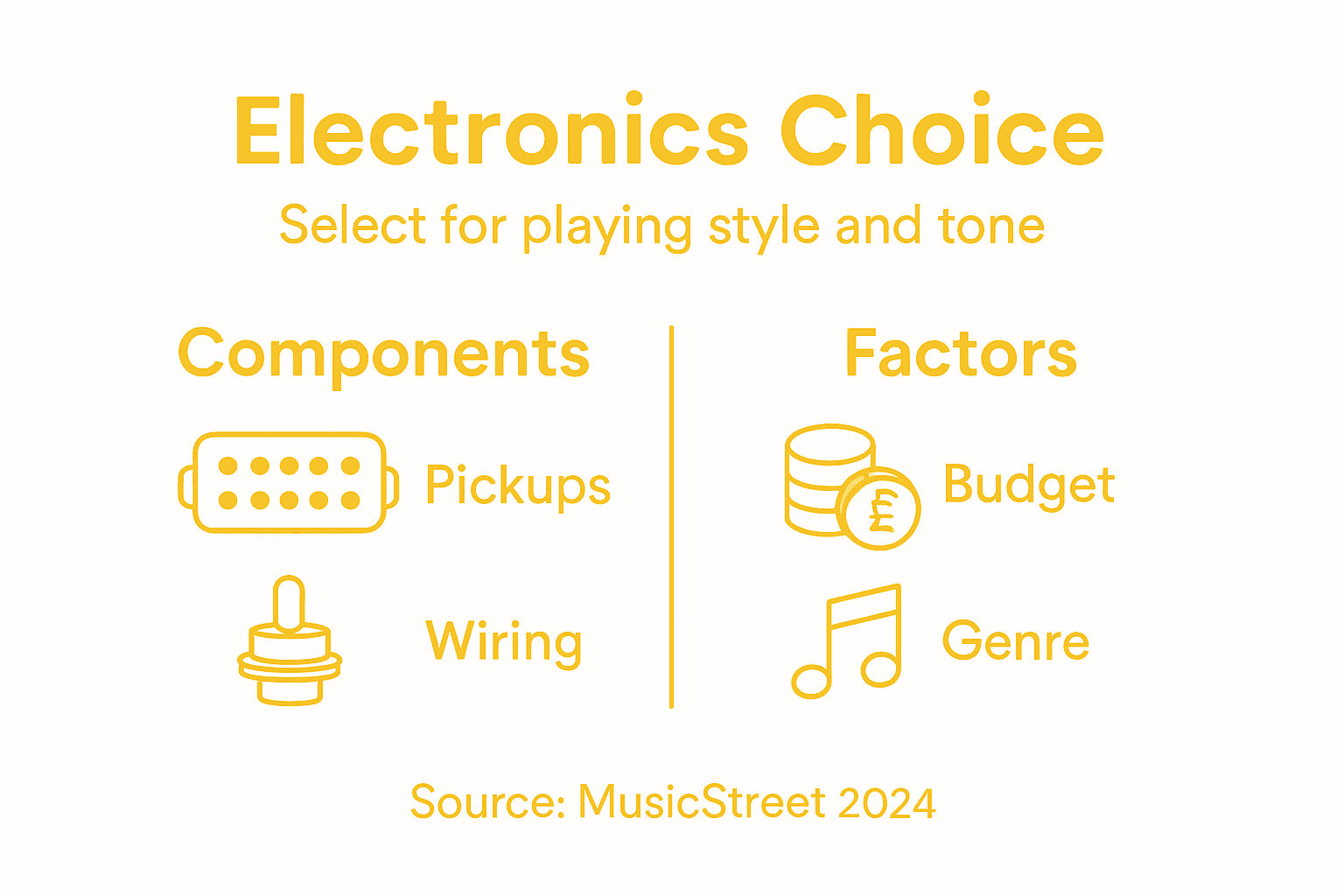 Electronics Choice

Select for playing style and tone

Components

Pickups

Wiring

Factors

£

Budget

Genre

Source: MusicStreet 2024