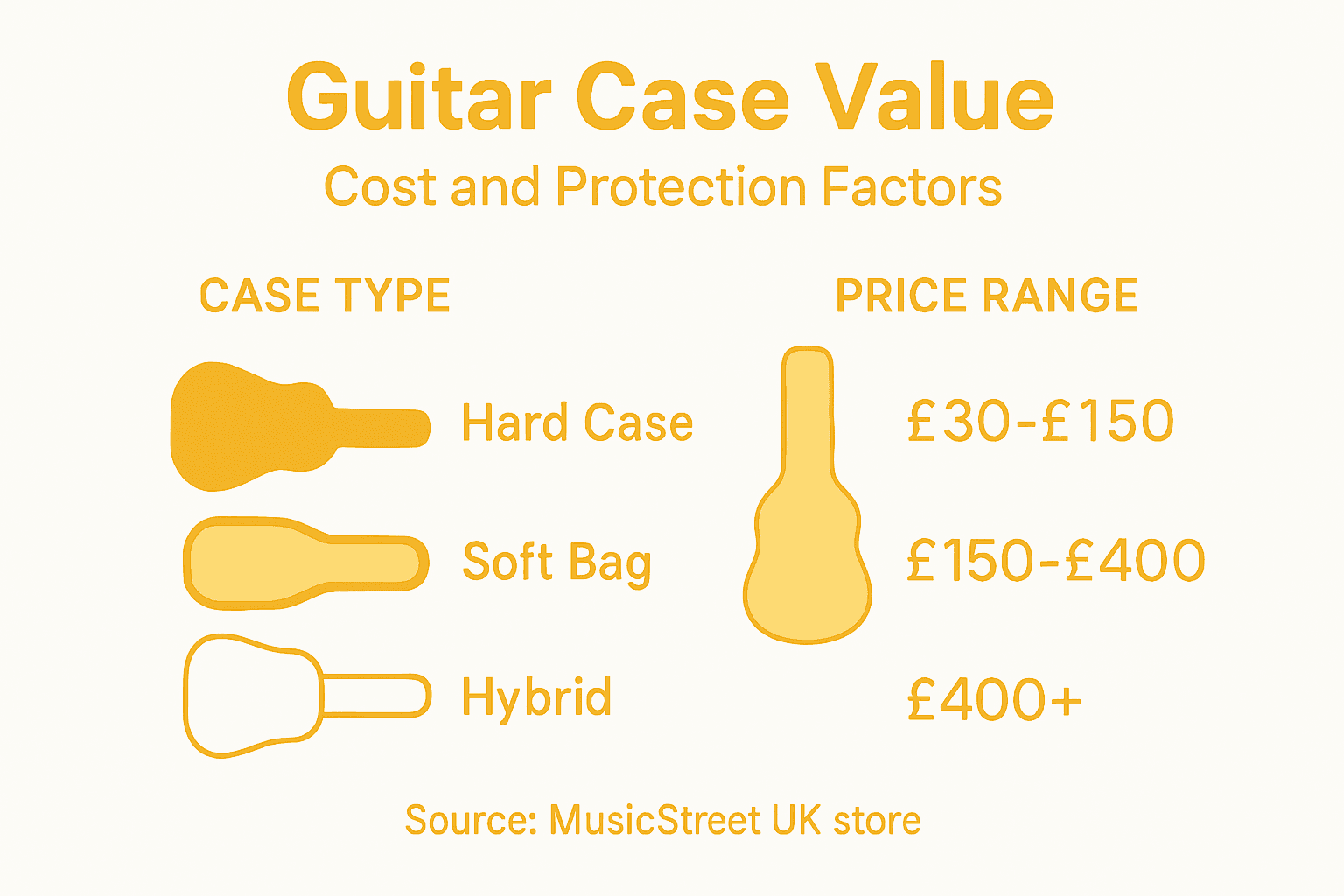 Guitar Case Value
Cost and Protection Factors

CASE TYPE

Hard Case

Soft Bag

Hybrid

PRICE RANGE

£30-£150

£150-£400

£400+

Source: MusicStreet UK store