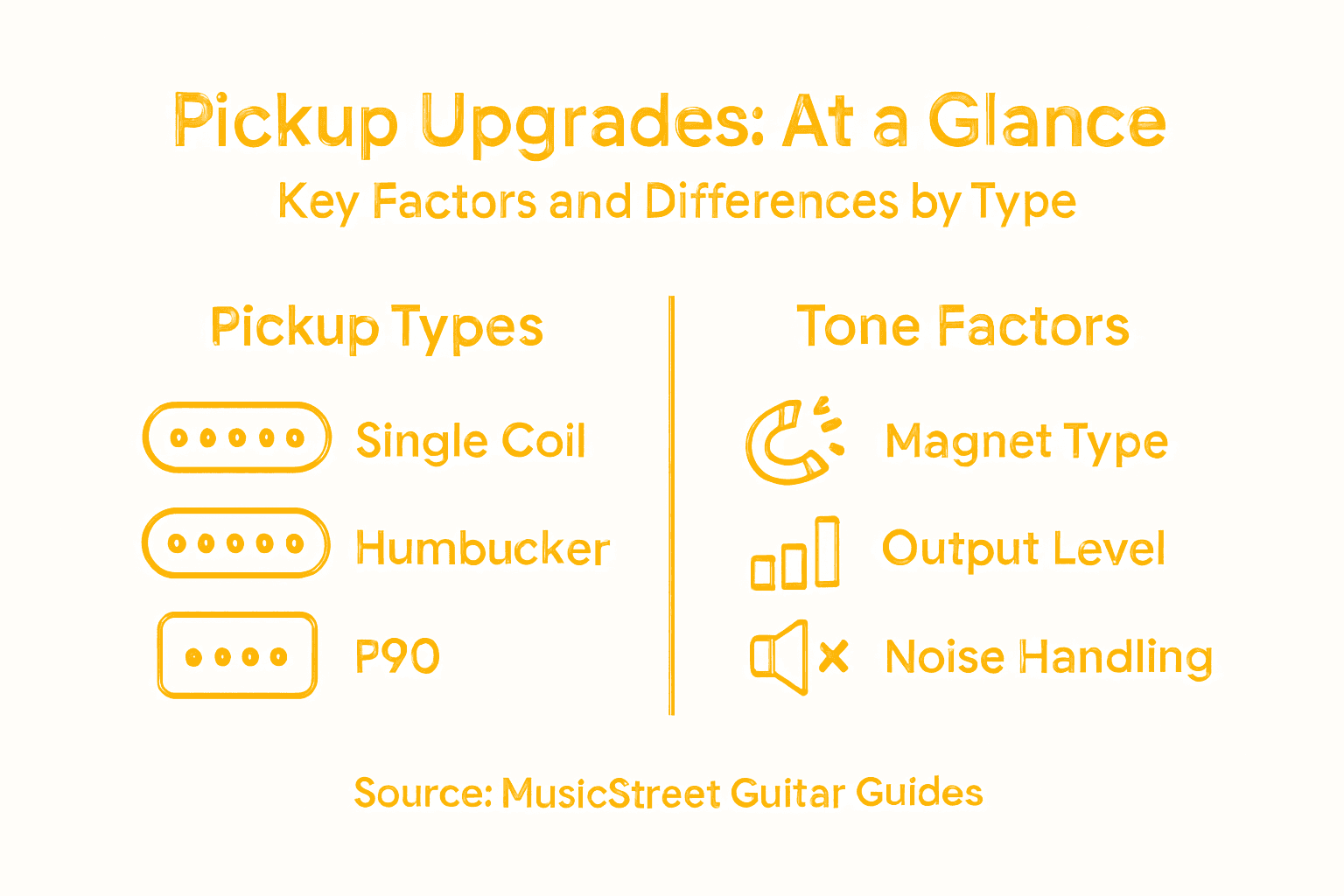 Pickup Upgrades: At a Glance

Key Factors and Differences by Type

Pickup Types

Single Coil

Humbucker

P90

Tone Factors

Magnet Type

Output Level

Noise Handling

Source: MusicStreet Guitar Guides