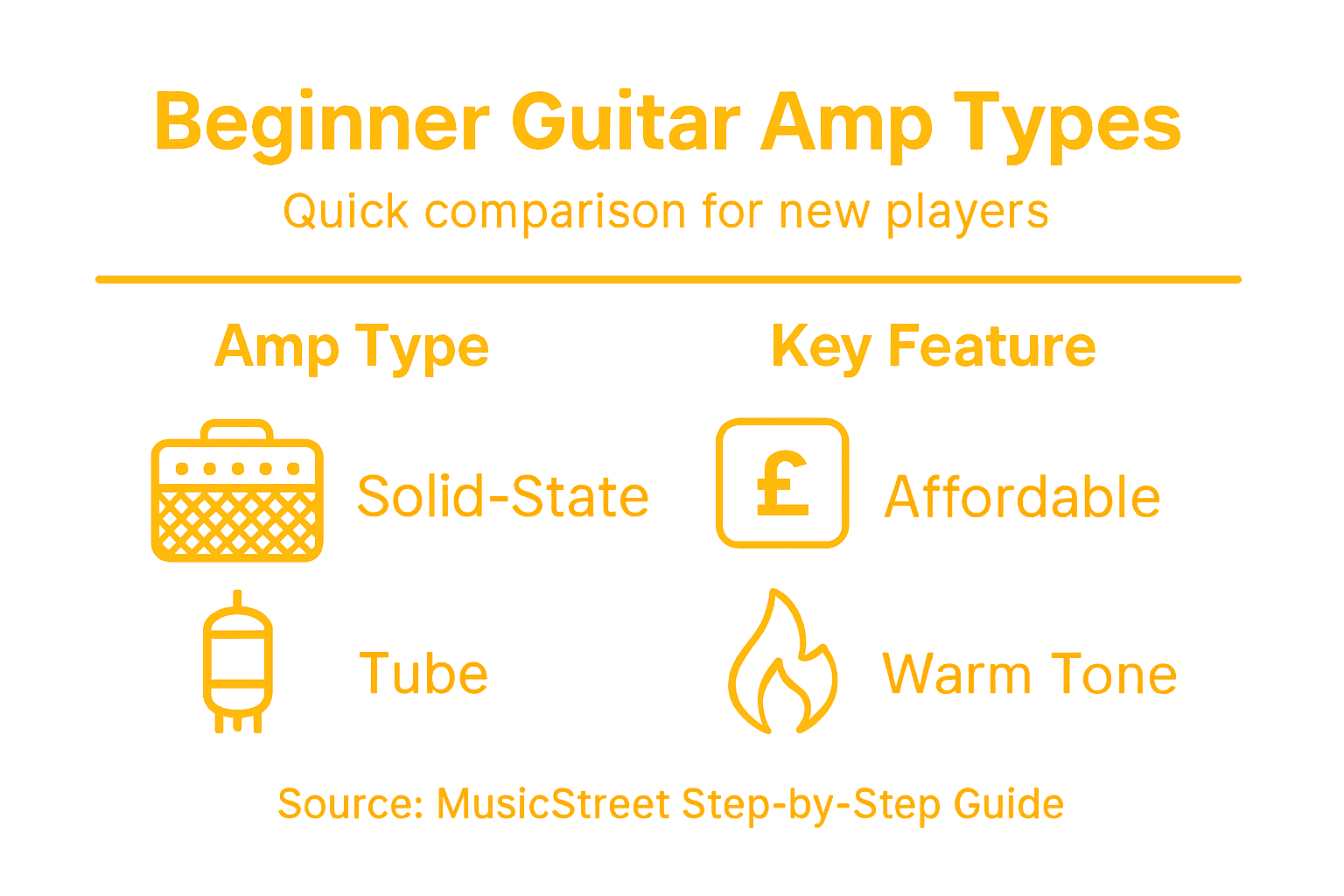 Beginner Guitar Amp Types

Quick comparison for new players

| Amp Type | Key Feature |
|---|---|
| Solid-State | £ Affordable |
| Tube | Warm Tone |

Source: MusicStreet Step-by-Step Guide