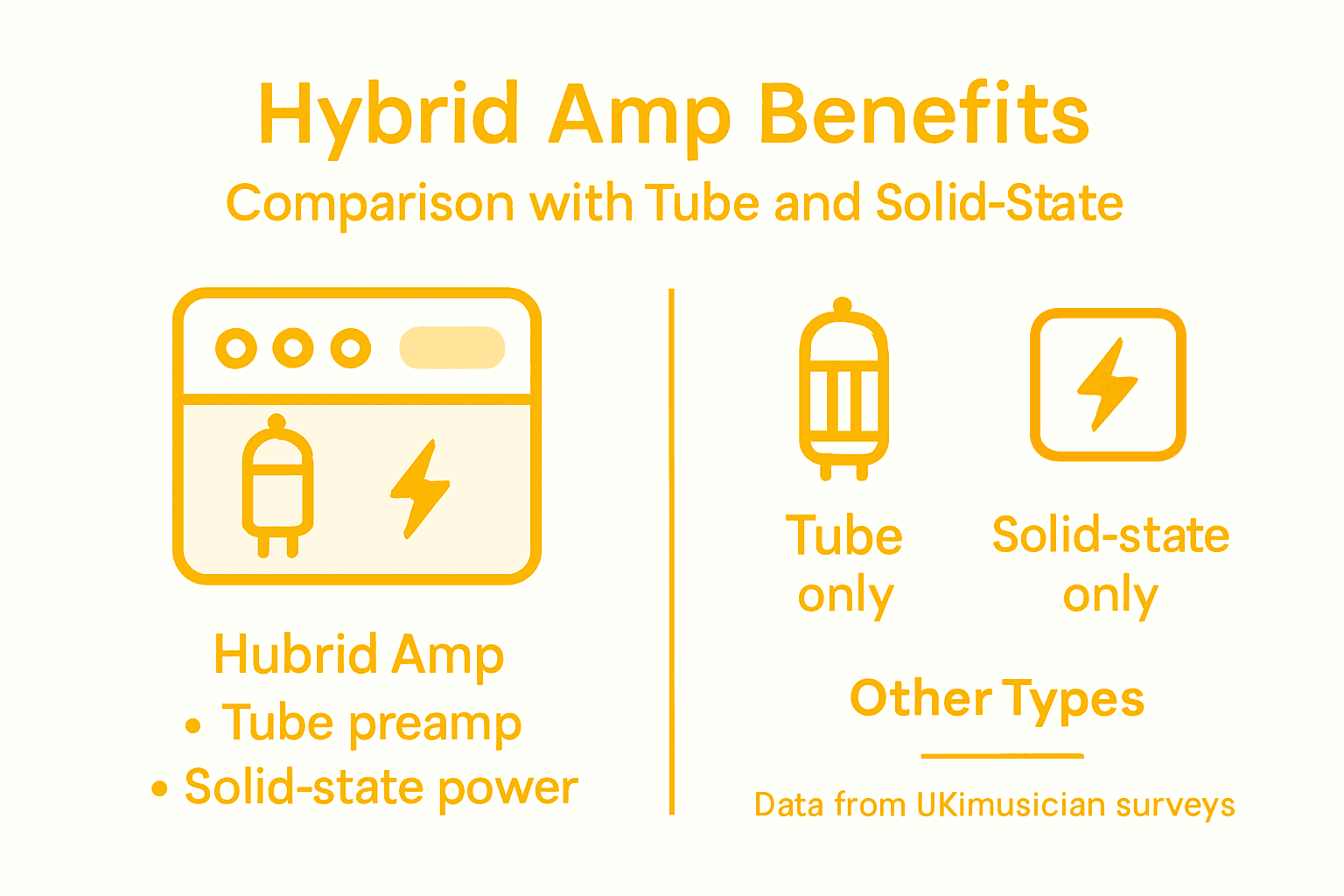 Hybrid Amp Benefits
Comparison with Tube and Solid-State

Hubrid Amp
• Tube preamp
• Solid-state power

Tube only

Solid-state only

Other Types

Data from UKimusician surveys