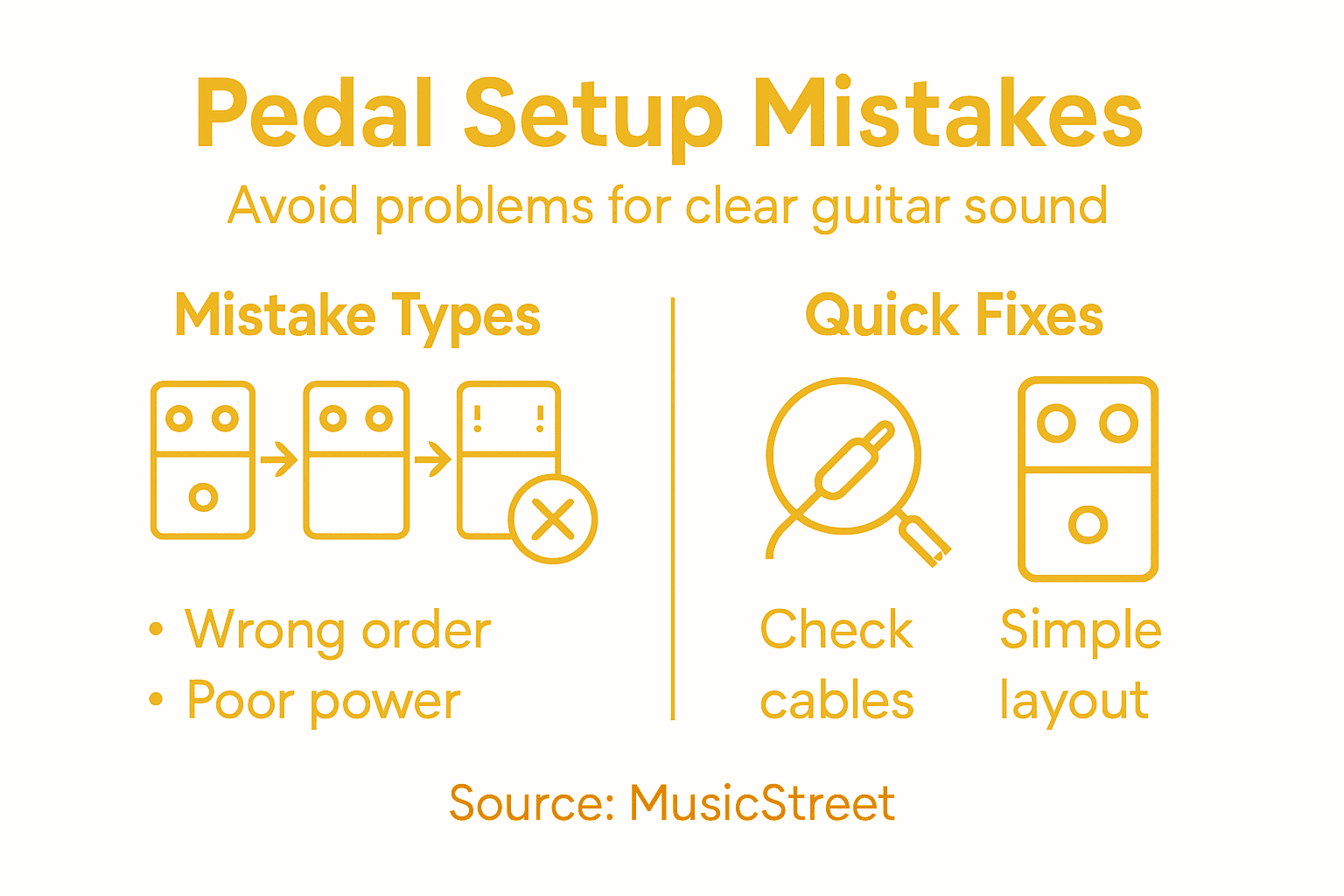 Pedal Setup Mistakes

Avoid problems for clear guitar sound

Mistake Types

! !

• Wrong order
• Poor power

Quick Fixes

Check cables

Simple layout

Source: MusicStreet