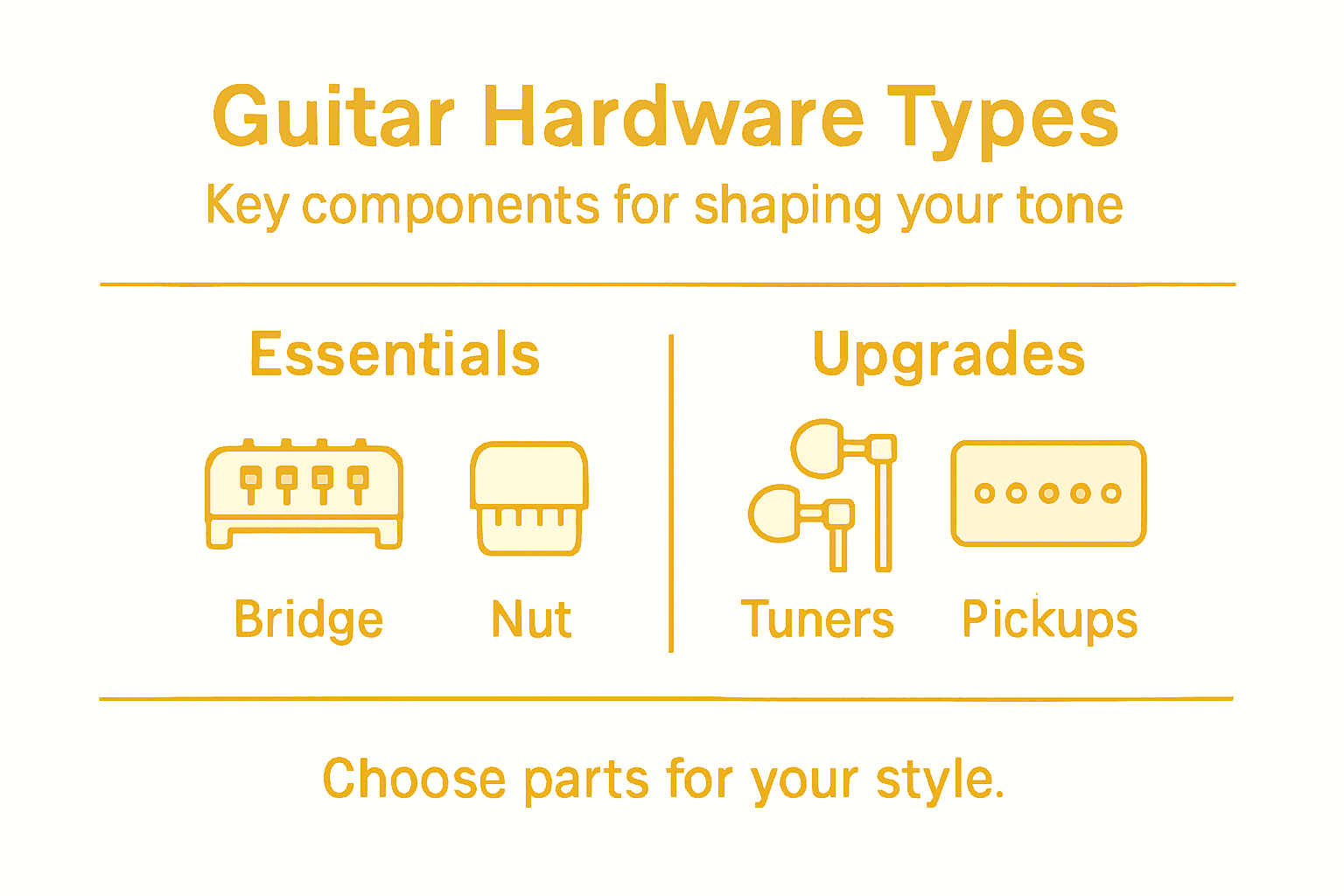 Guitar Hardware Types

Key components for shaping your tone

Essentials

Bridge

Nut

Upgrades

Tuners

Pickups

Choose parts for your style.