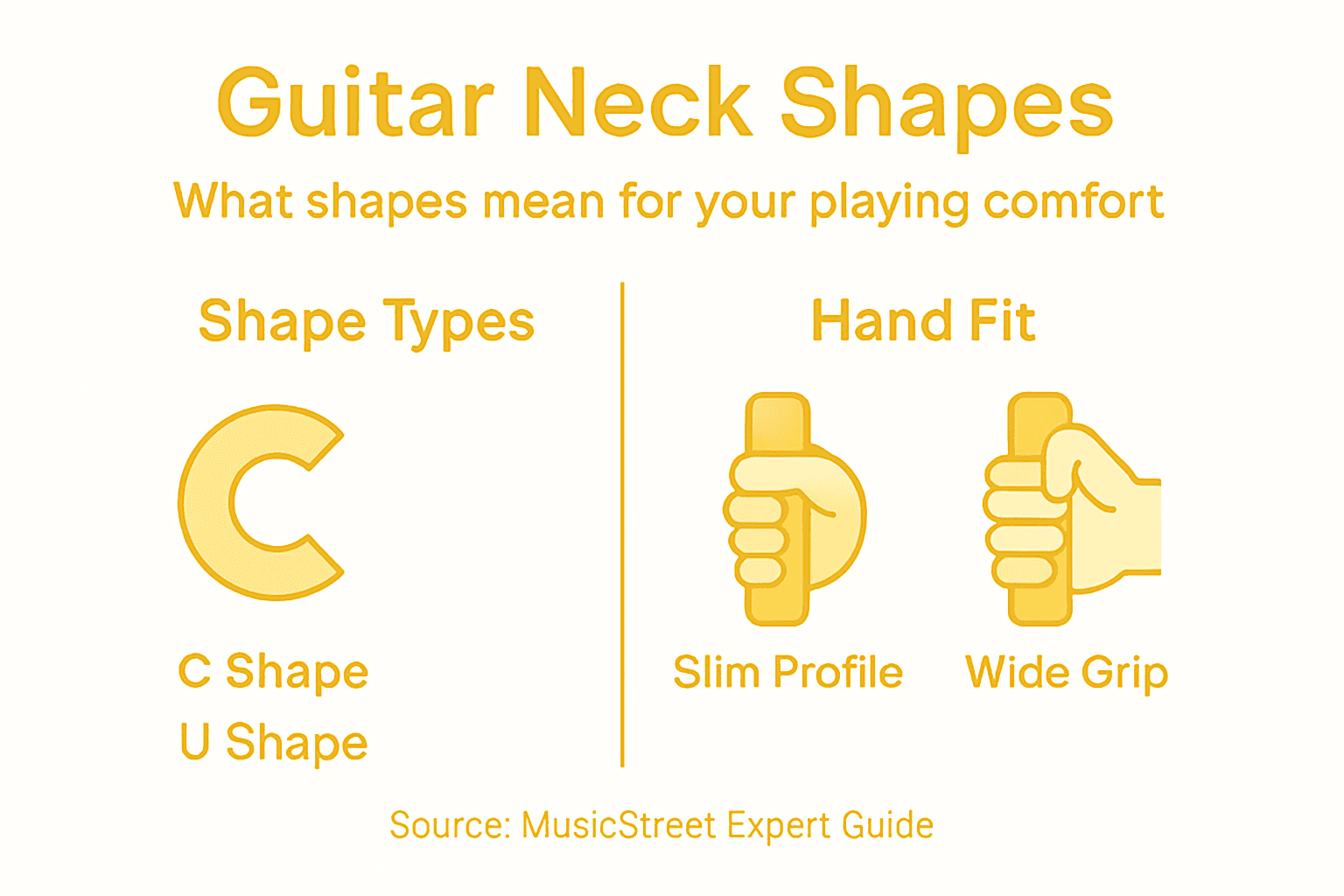 Guitar Neck Shapes

What shapes mean for your playing comfort

Shape Types

C Shape
U Shape

Hand Fit

Slim Profile

Wide Grip

Source: MusicStreet Expert Guide