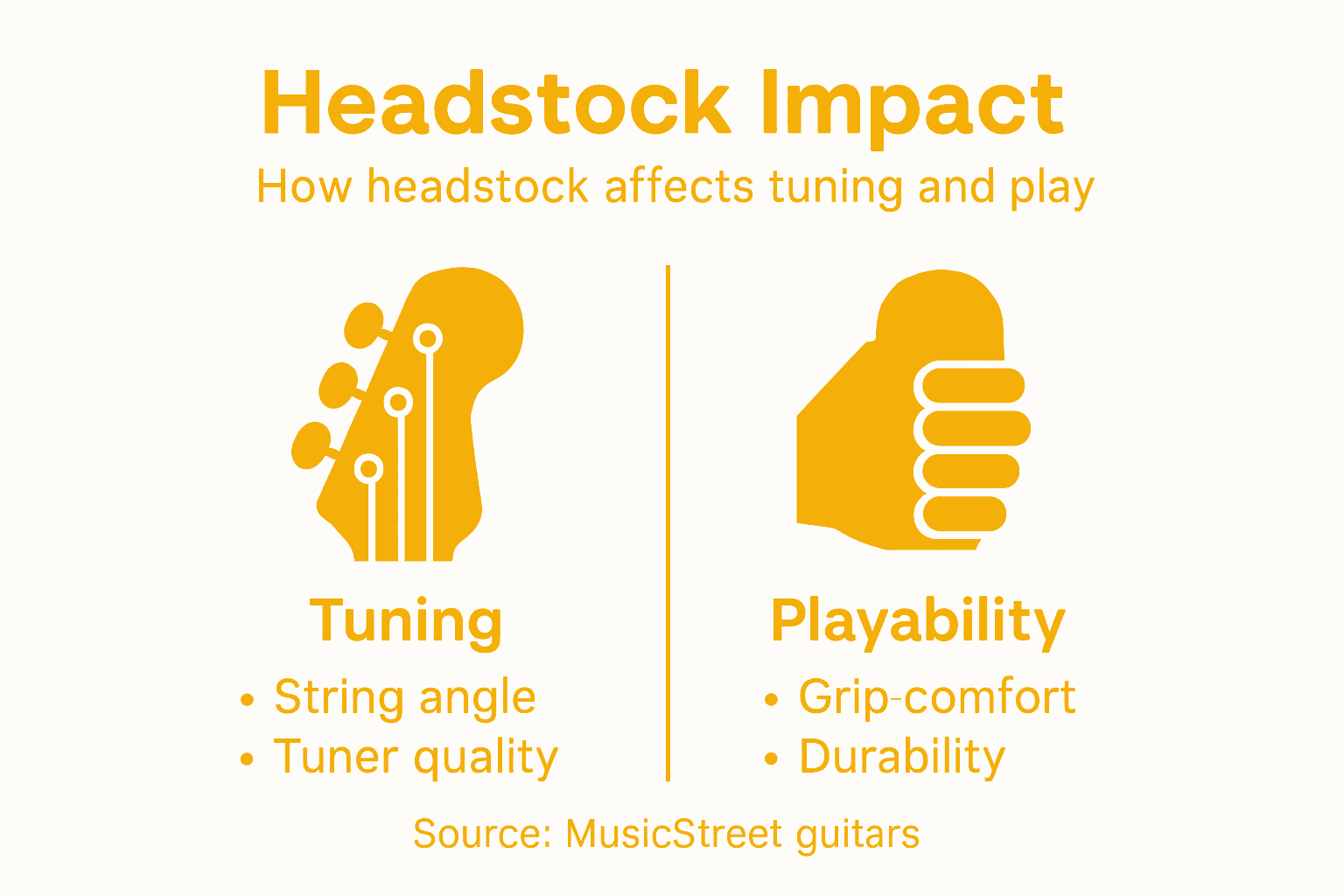 Headstock Impact

How headstock affects tuning and play

Tuning

• String angle
• Tuner quality

Playability

• Grip-comfort
• Durability

Source: MusicStreet guitars