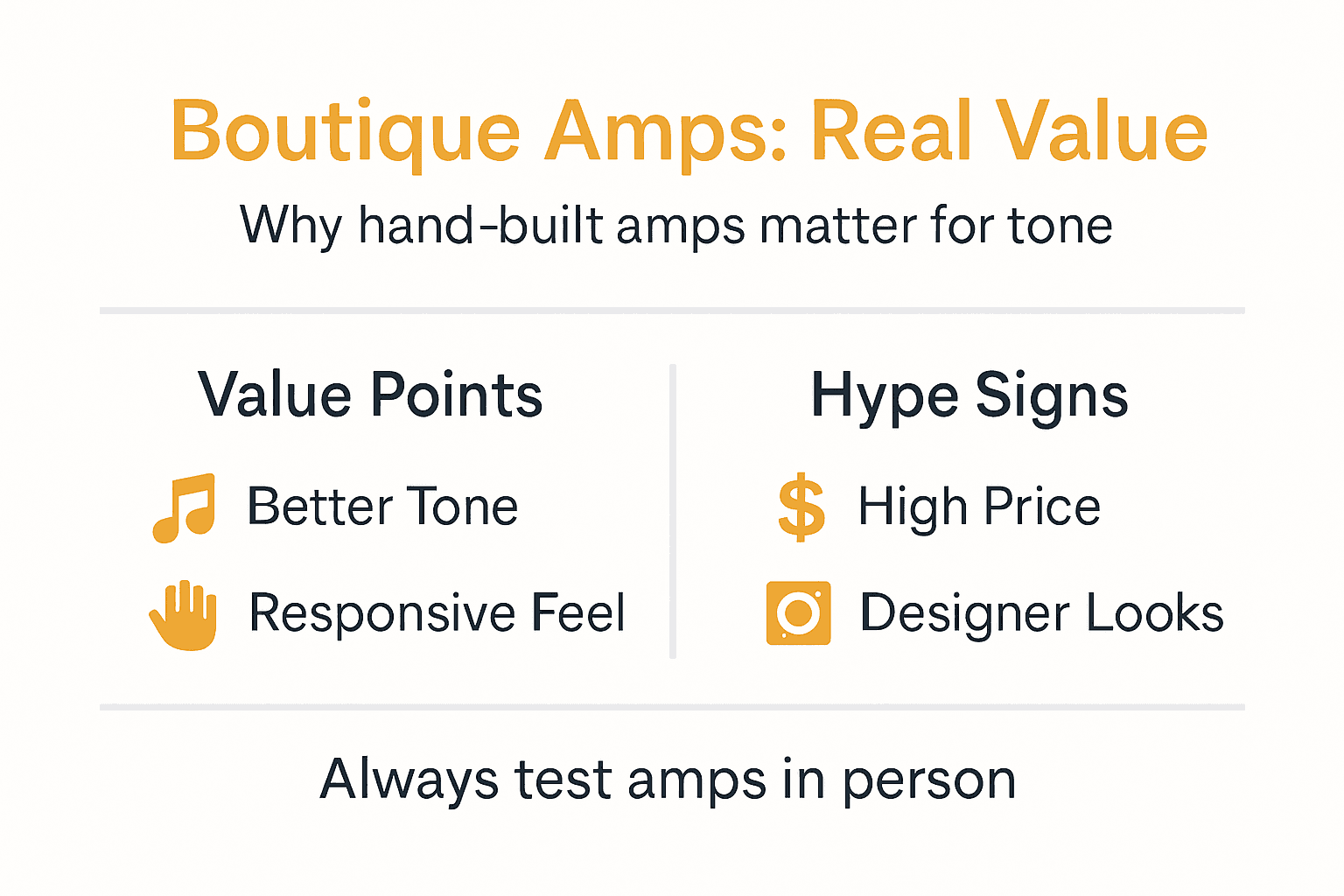 Boutique Amps: Real Value

Why hand-built amps matter for tone

Value Points

Better Tone

Responsive Feel

Hype Signs

$ High Price

Designer Looks

Always test amps in person