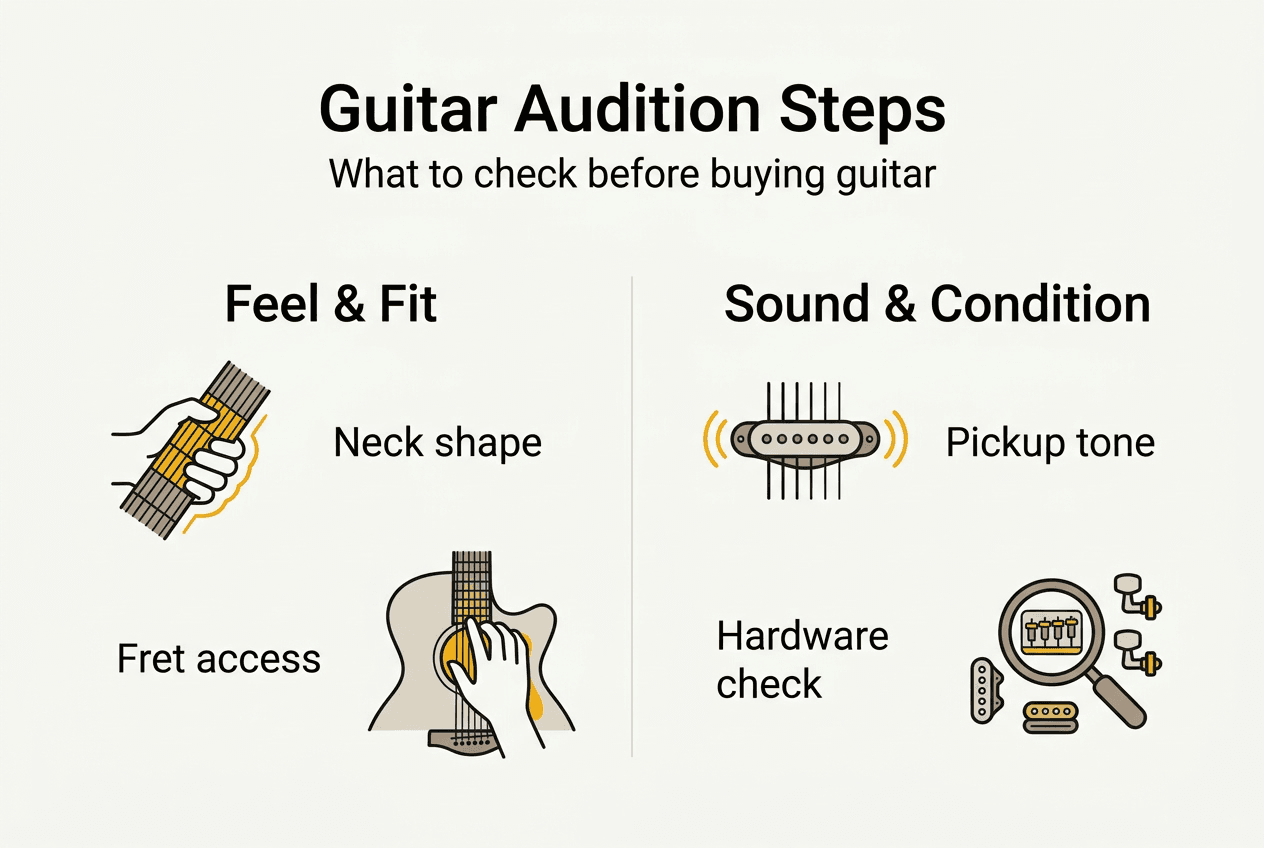 Guitar Audition Steps
What to check before buying guitar

Feel & Fit

Neck shape

Fret access

Sound & Condition

Pickup tone

Hardware check