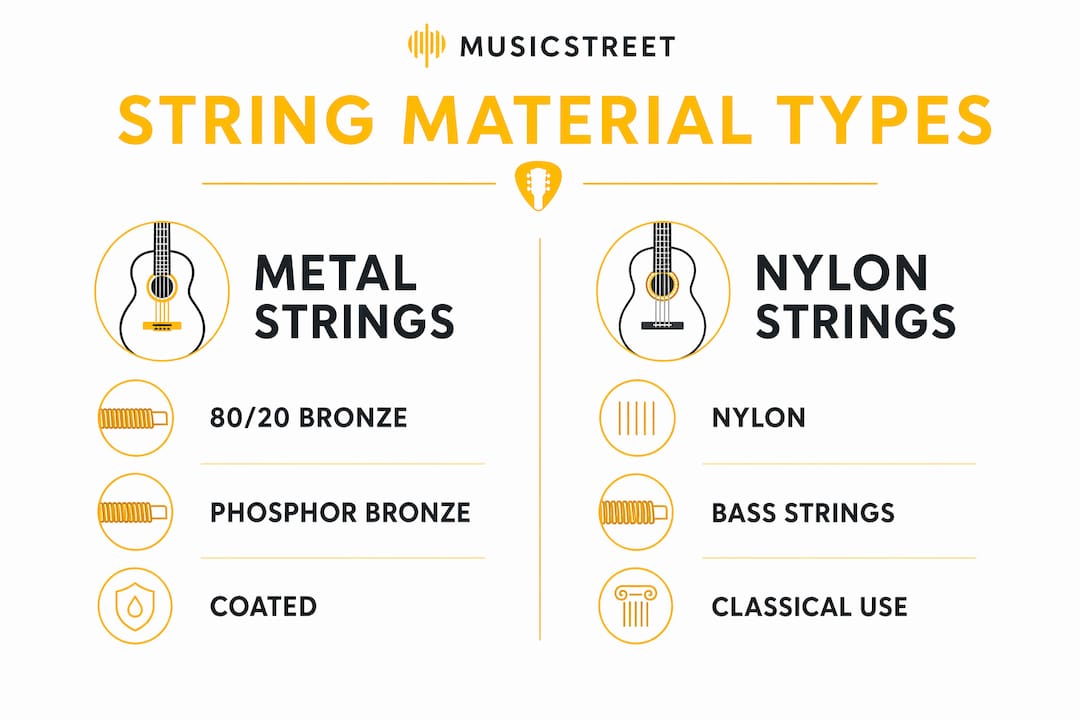 MUSICSTREET

STRING MATERIAL TYPES

METAL STRINGS

80/20 BRONZE

PHOSPHOR BRONZE

COATED

NYLON STRINGS

NYLON

BASS STRINGS

CLASSICAL USE