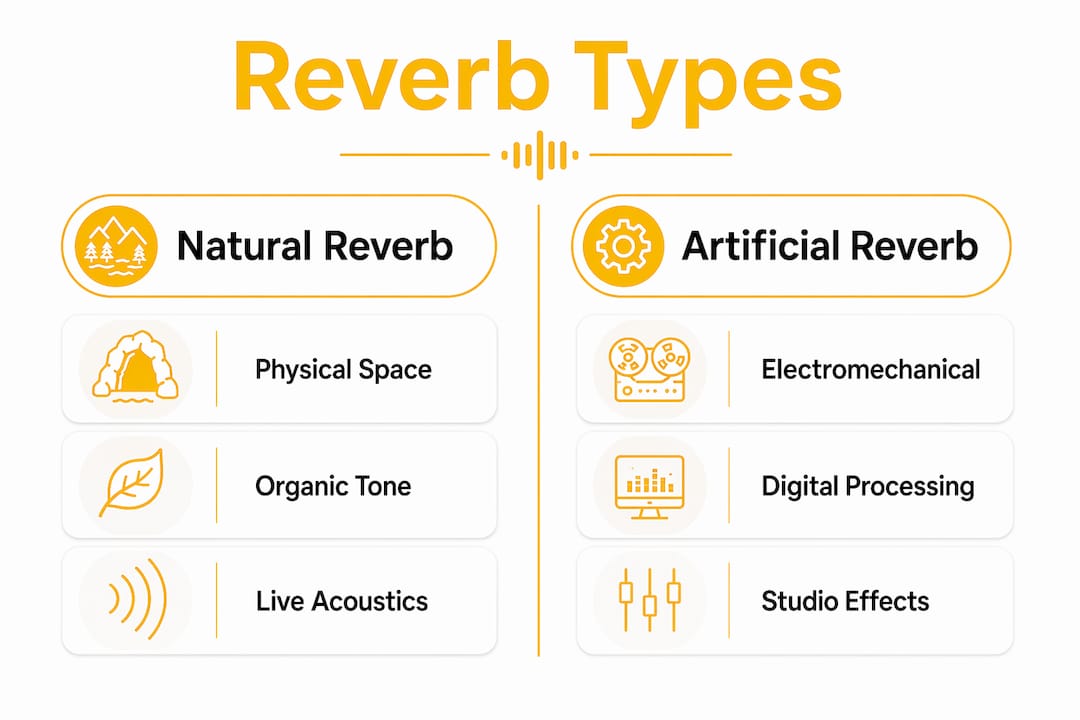 Reverb Types

Natural Reverb

Physical Space

Organic Tone

Live Acoustics

Artificial Reverb

Electromechanical

Digital Processing

Studio Effects