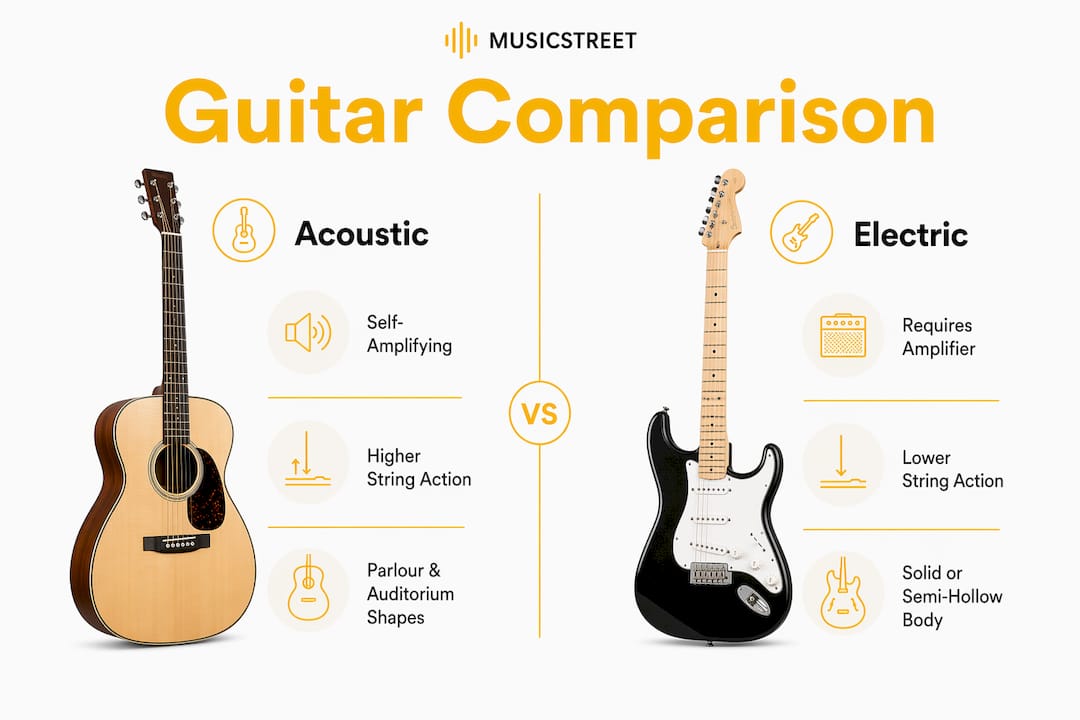 MUSICSTREET

Guitar Comparison

Acoustic

Self-Amplifying

Higher String Action

Parlour & Auditorium Shapes

VS

Electric

Requires Amplifier

Lower String Action

Solid or Semi-Hollow Body