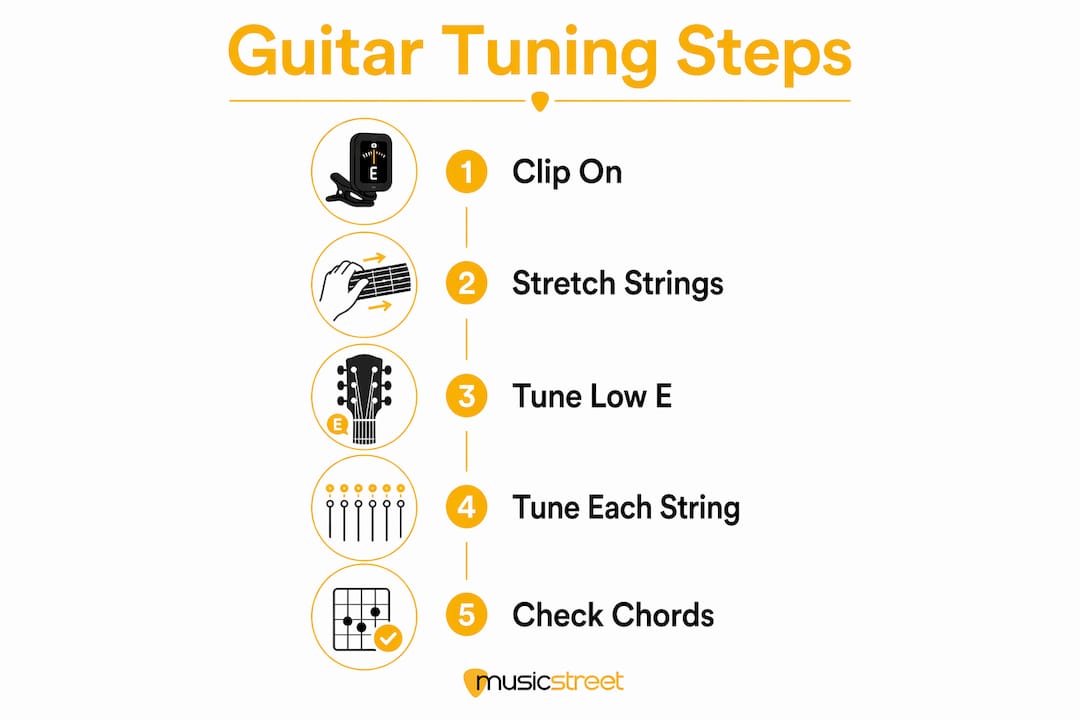 Guitar Tuning Steps

E

1 Clip On

2 Stretch Strings

E

3 Tune Low E

4 Tune Each String

5 Check Chords

musicstreet