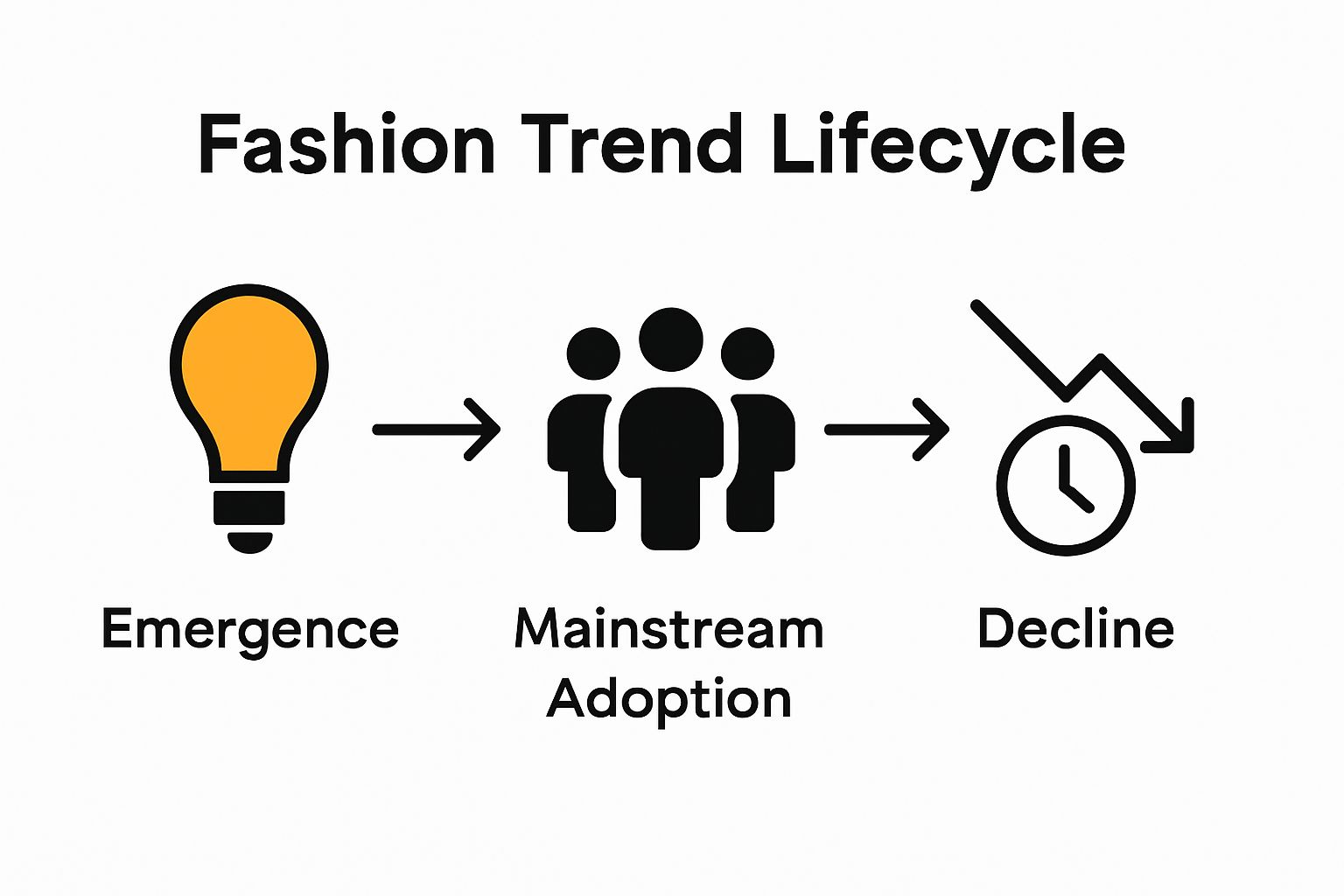 Fashion Trend Lifecycle

Emergence

Mainstream Adoption

Decline