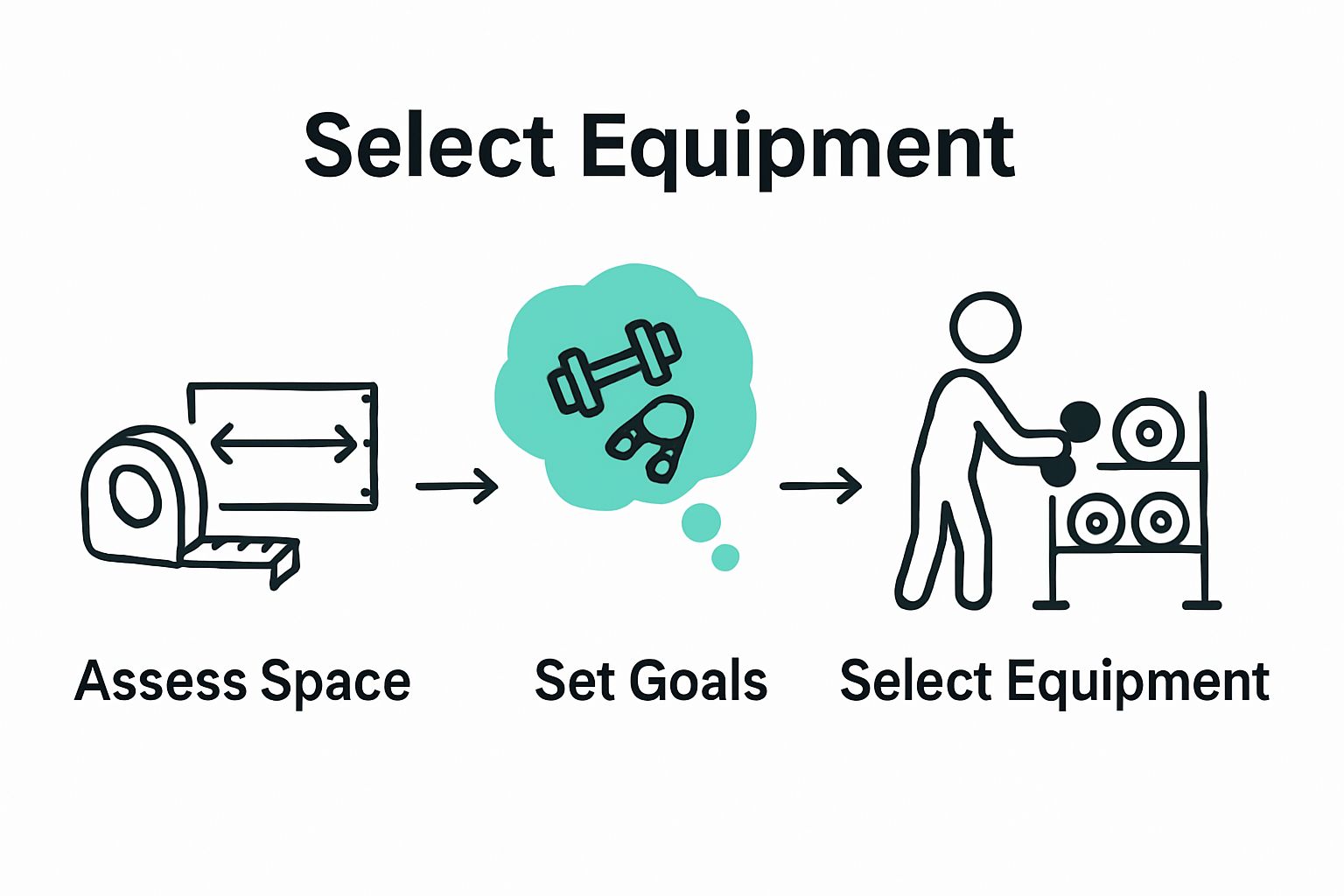 Select Equipment

Assess Space

Set Goals

Select Equipment