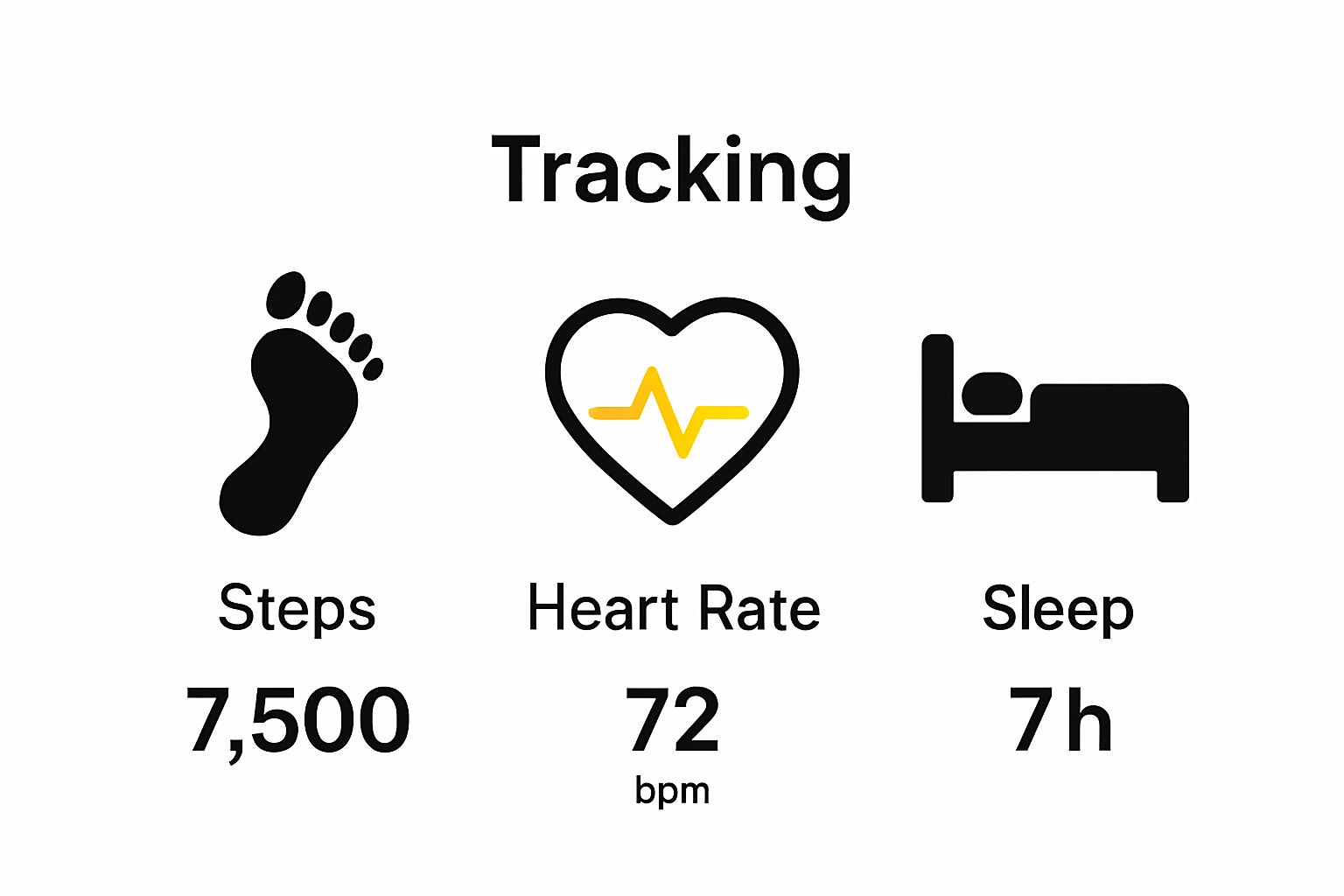 Tracking

Steps
7,500

Heart Rate
72
bpm

Sleep
7 h