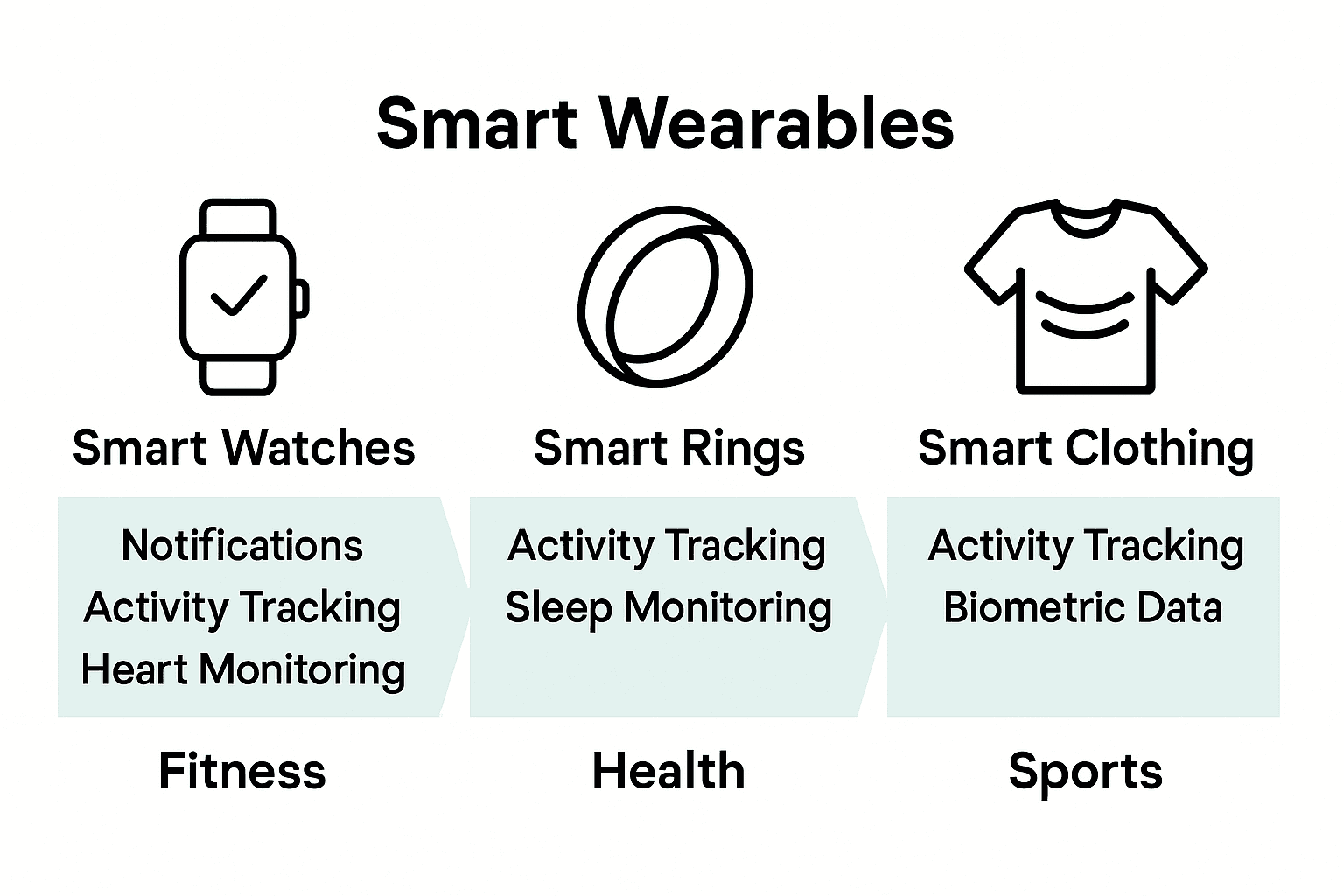 Smart Wearables

Smart Watches

Notifications
Activity Tracking
Heart Monitoring

Fitness

Smart Rings

Activity Tracking
Sleep Monitoring

Health

Smart Clothing

Activity Tracking
Biometric Data

Sports