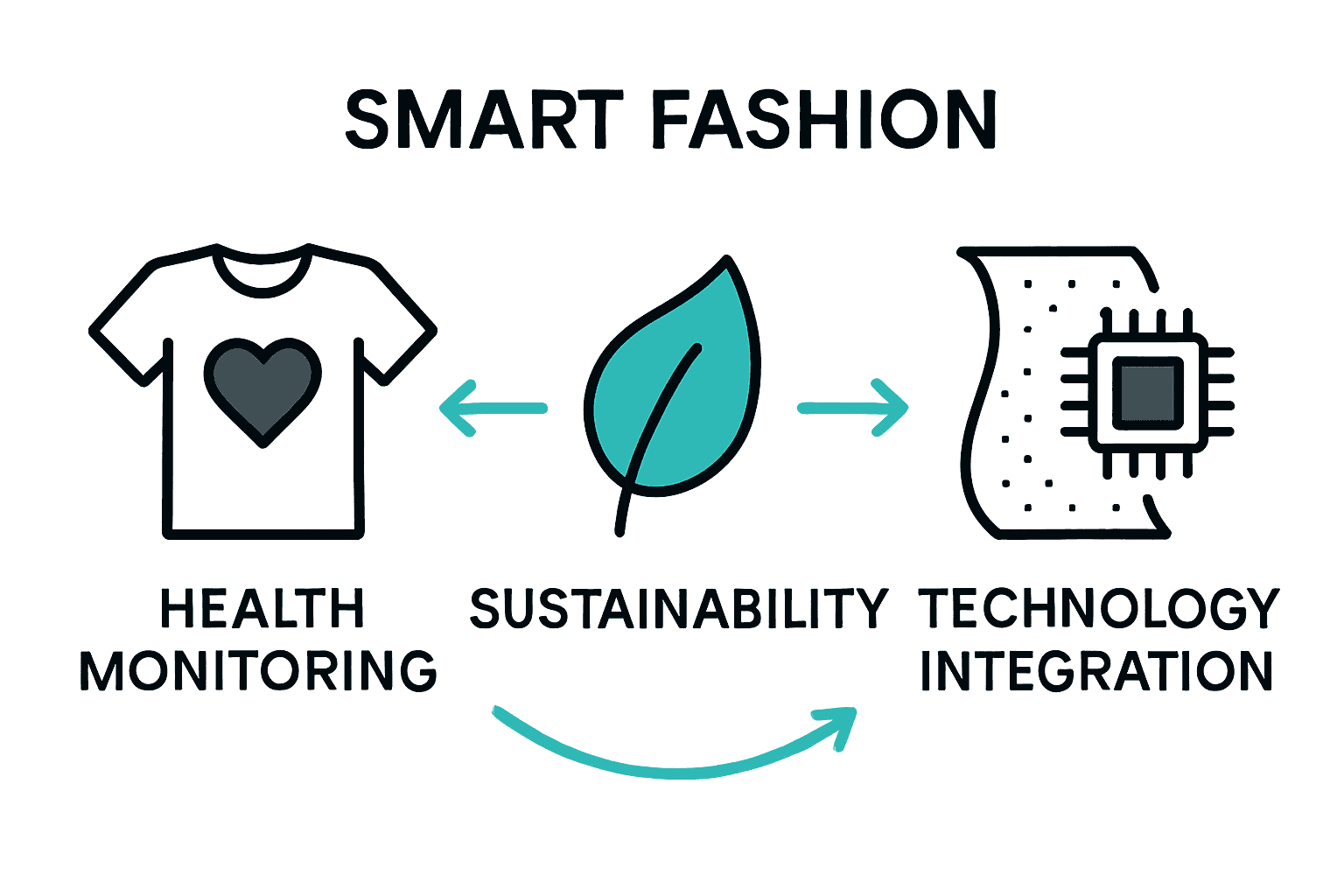 SMART FASHION

HEALTH MONITORING

SUSTAINABILITY

TECHNOLOGY INTEGRATION