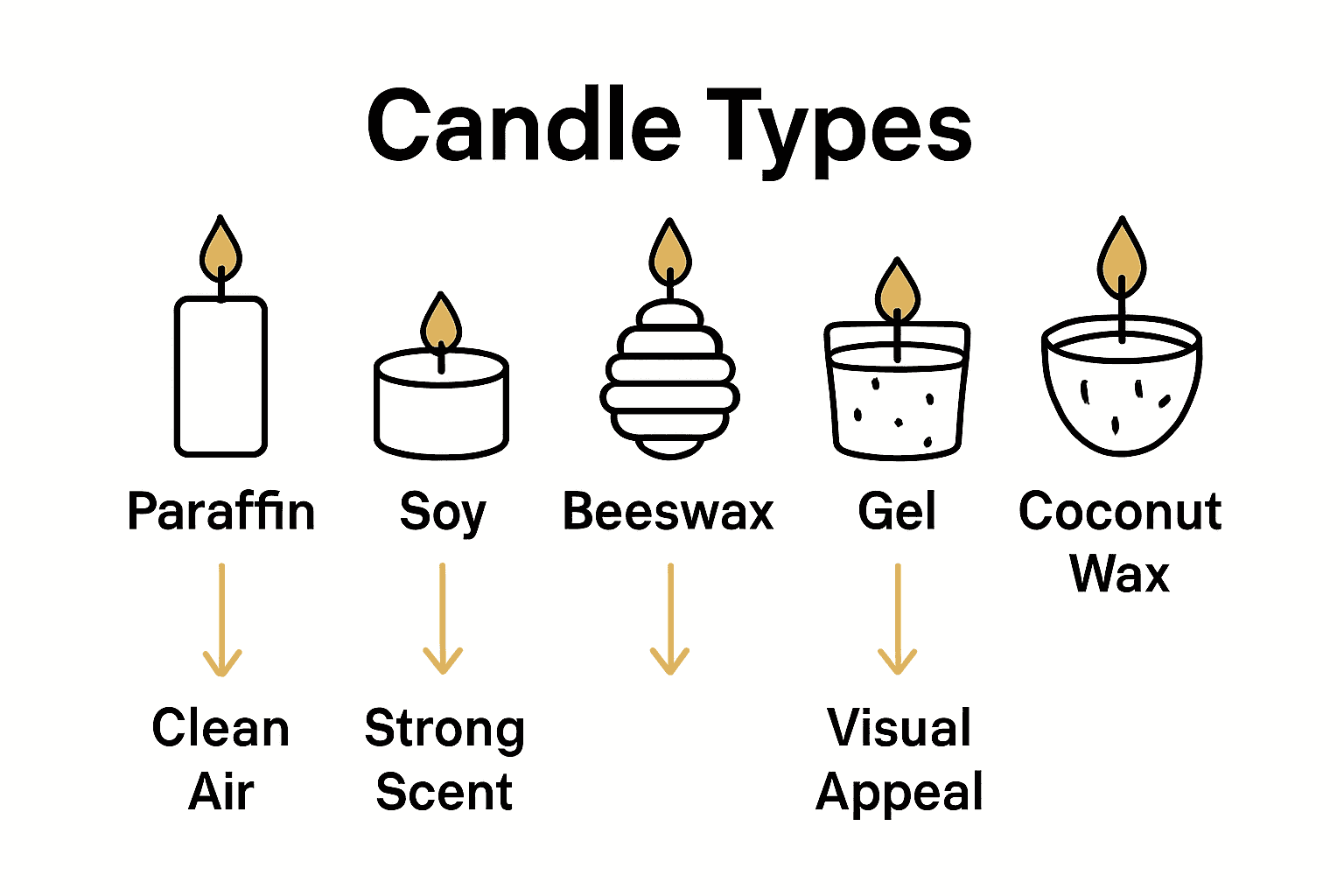 Candle Types

Paraffin

Soy

Beeswax

Gel

Coconut Wax

Clean Air

Strong Scent

Visual Appeal