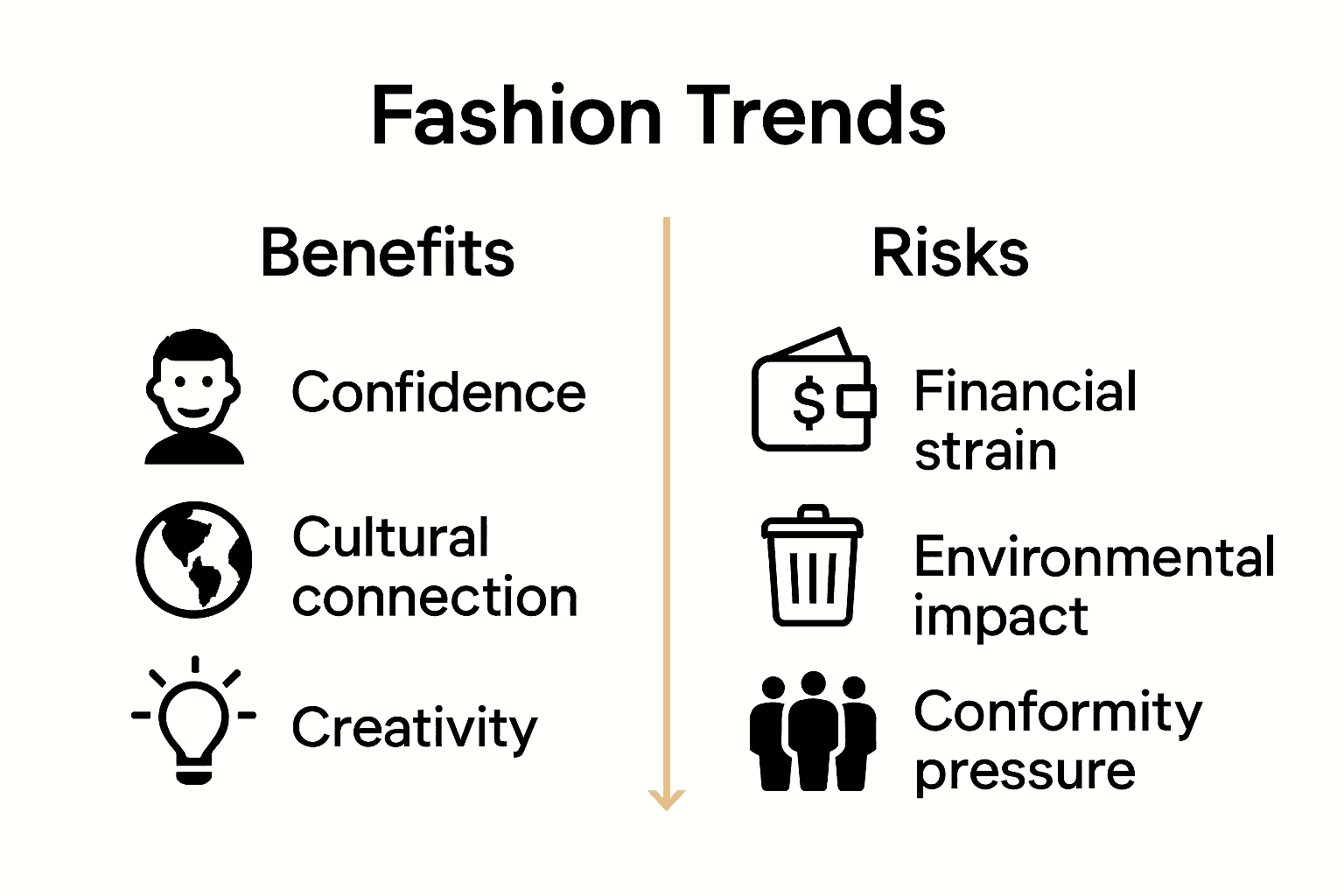 Fashion Trends

Benefits

Confidence

Cultural connection

Creativity

Risks

$

Financial strain

Environmental impact

Conformity pressure