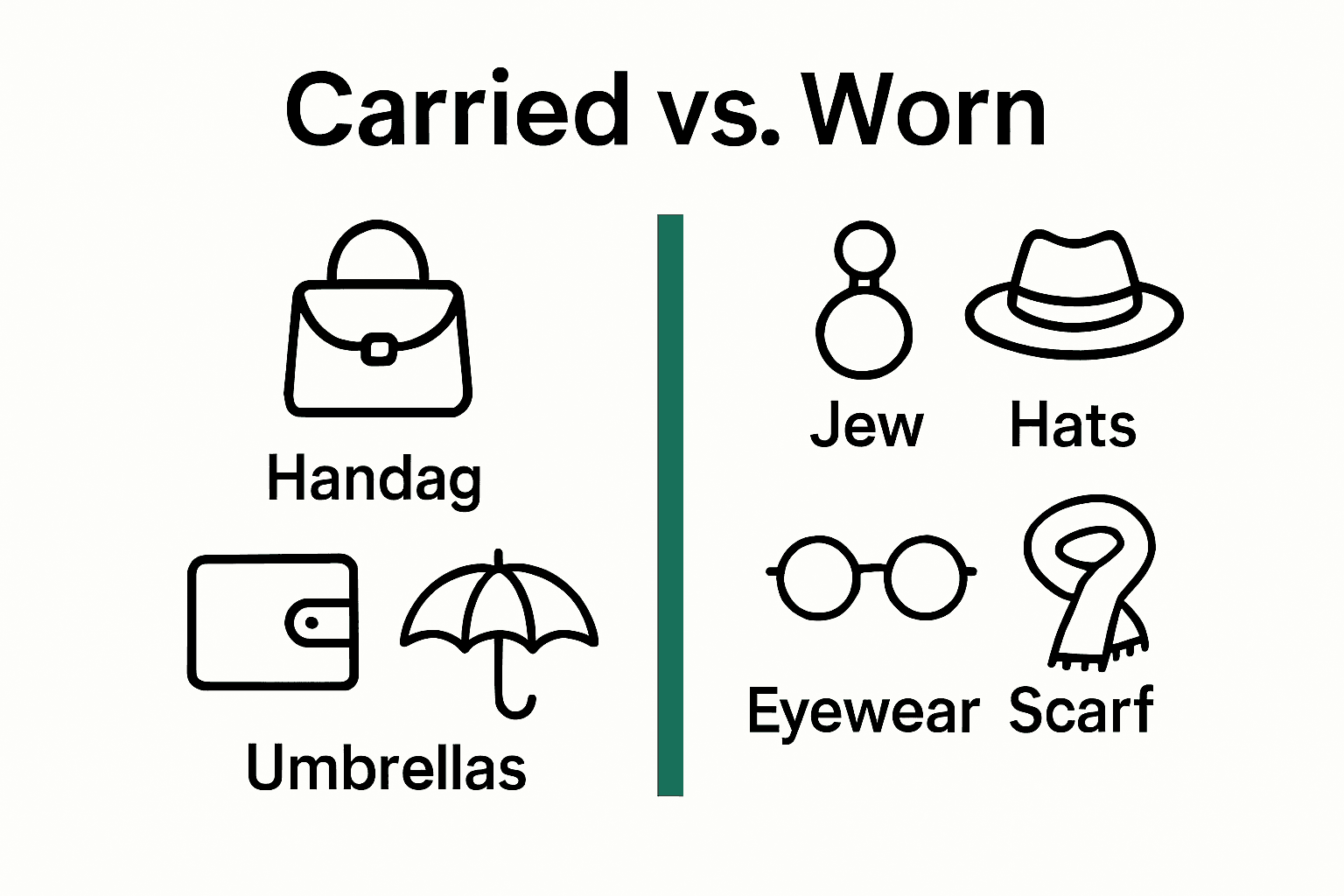 Carried vs. Worn

Handag

Umbrellas

Jew

Hats

Eyewear

Scarf