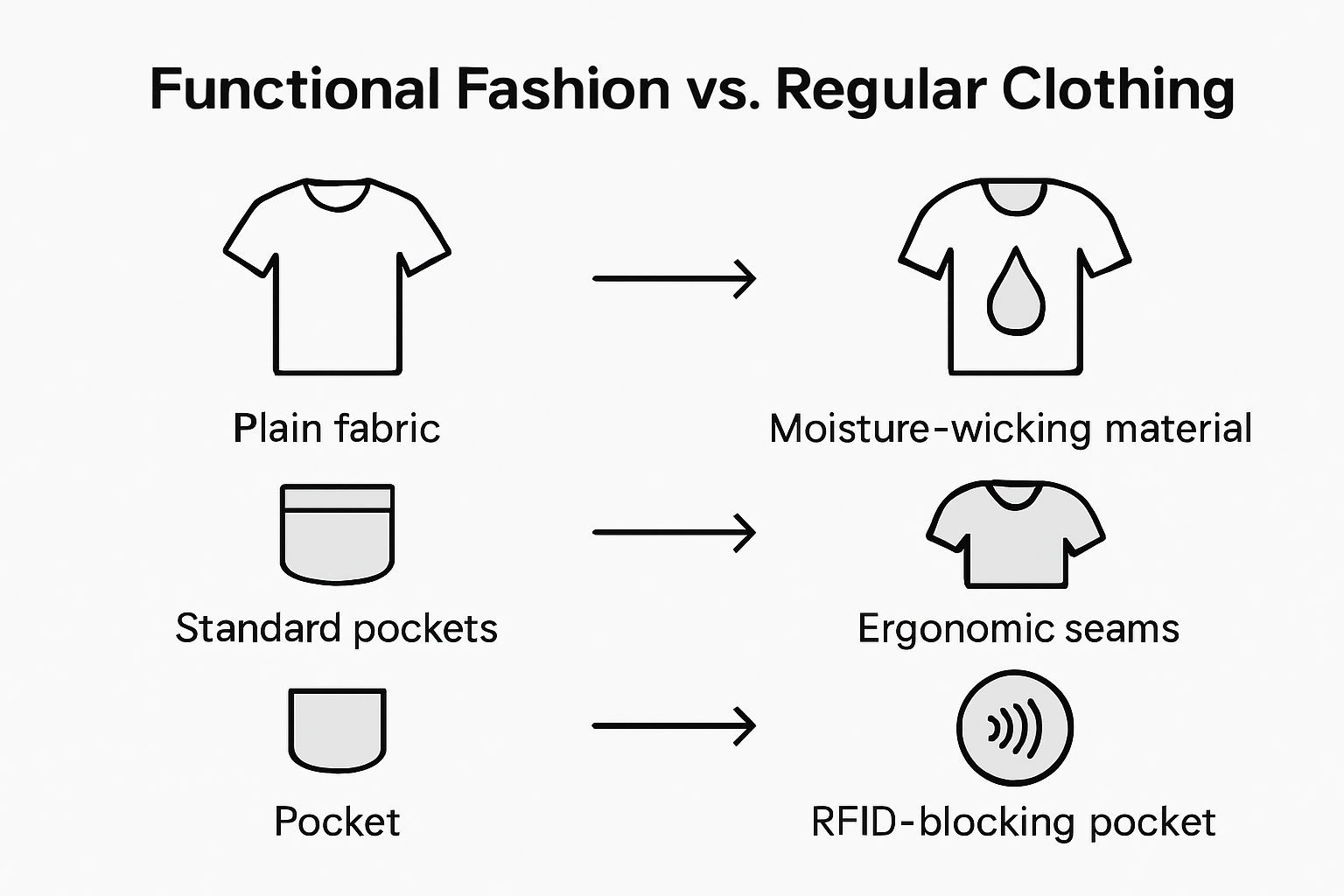 Functional Fashion vs. Regular Clothing

Plain fabric

Moisture-wicking material

Standard pockets

Ergonomic seams

Pocket

RFID-blocking pocket