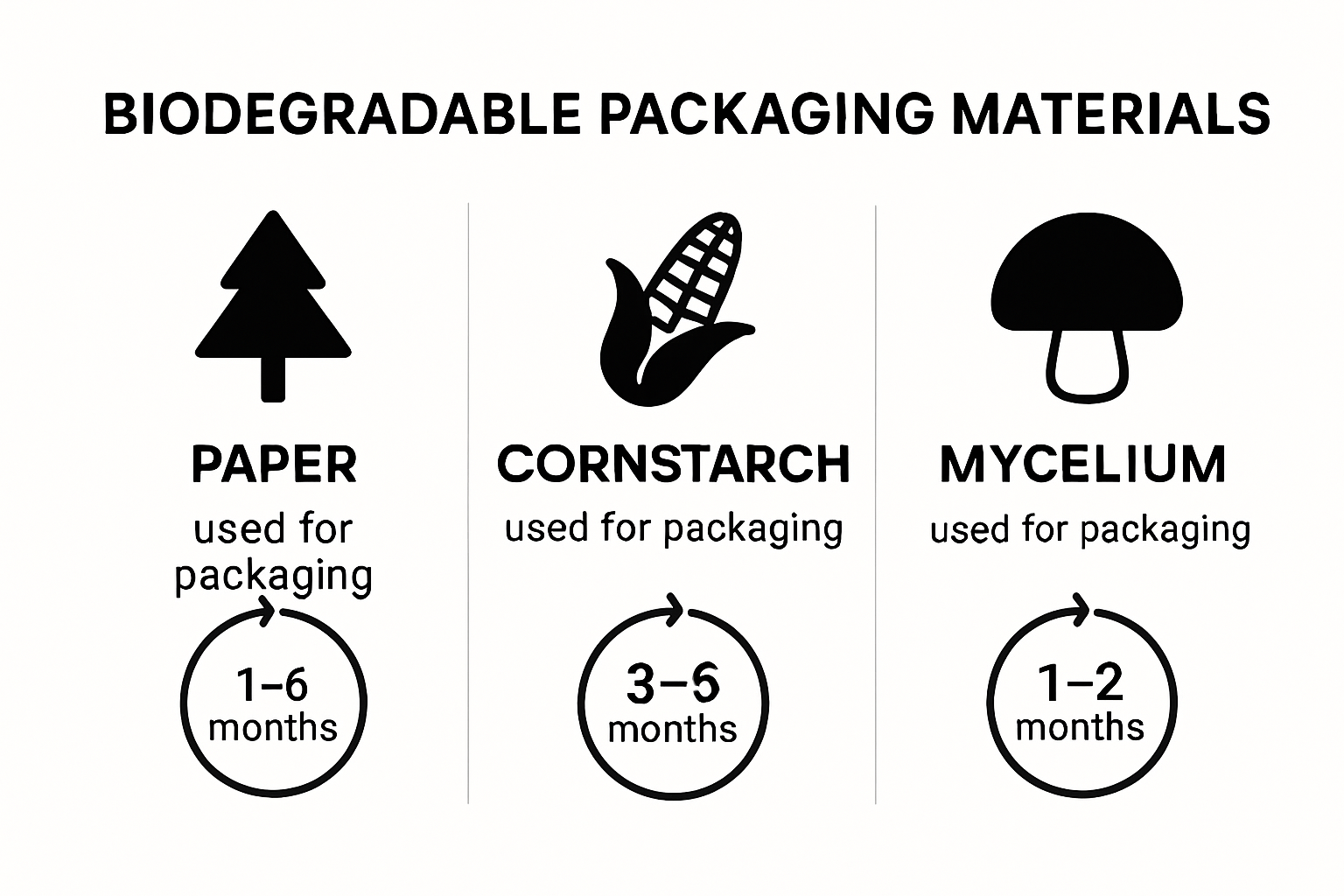 BIODEGRADABLE PACKAGING MATERIALS

PAPER
used for packaging

1–6 months

CORNSTARCH
used for packaging

3–6 months

MYCELIUM
used for packaging

1–2 months