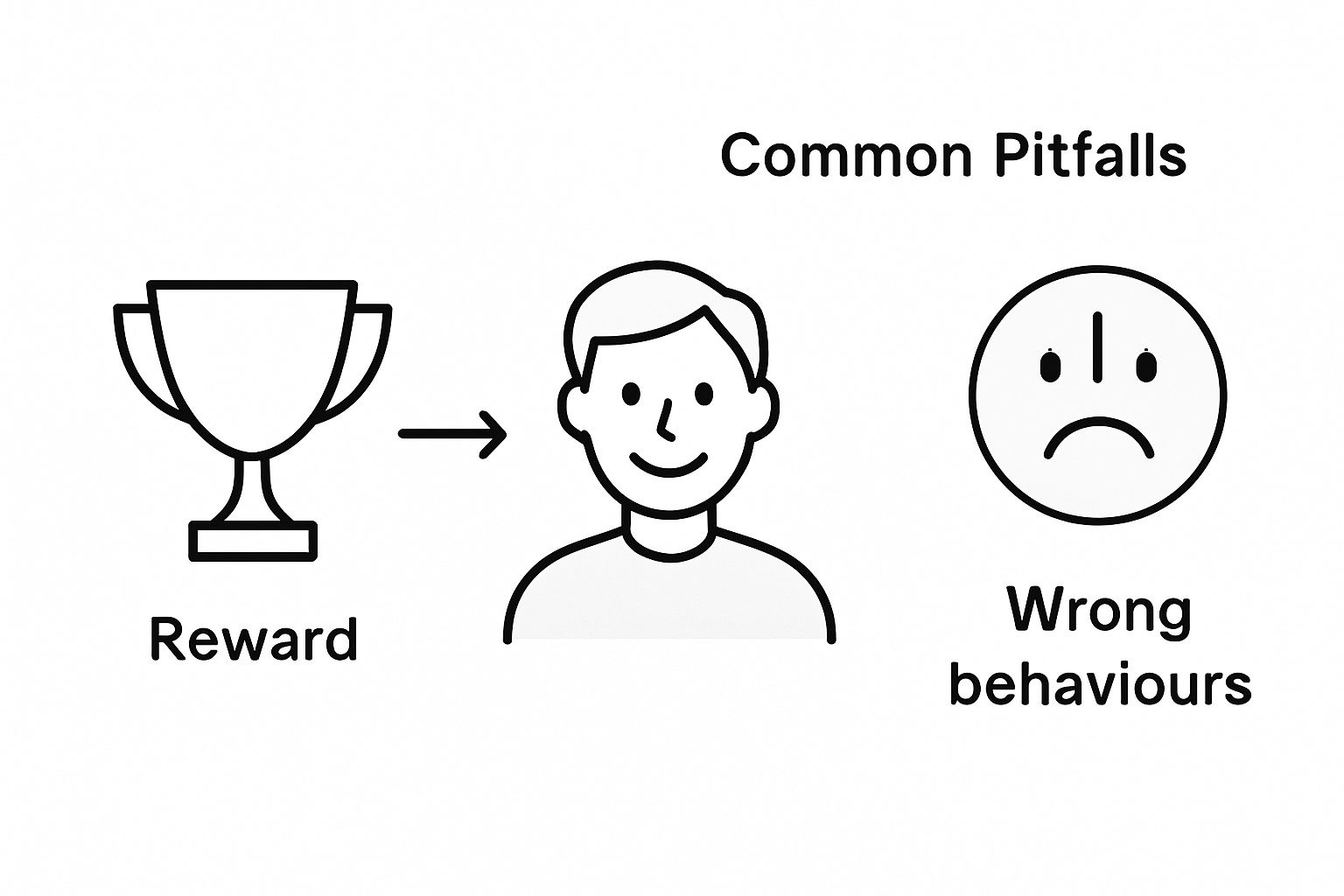 Common Pitfalls

Reward

Wrong behaviours