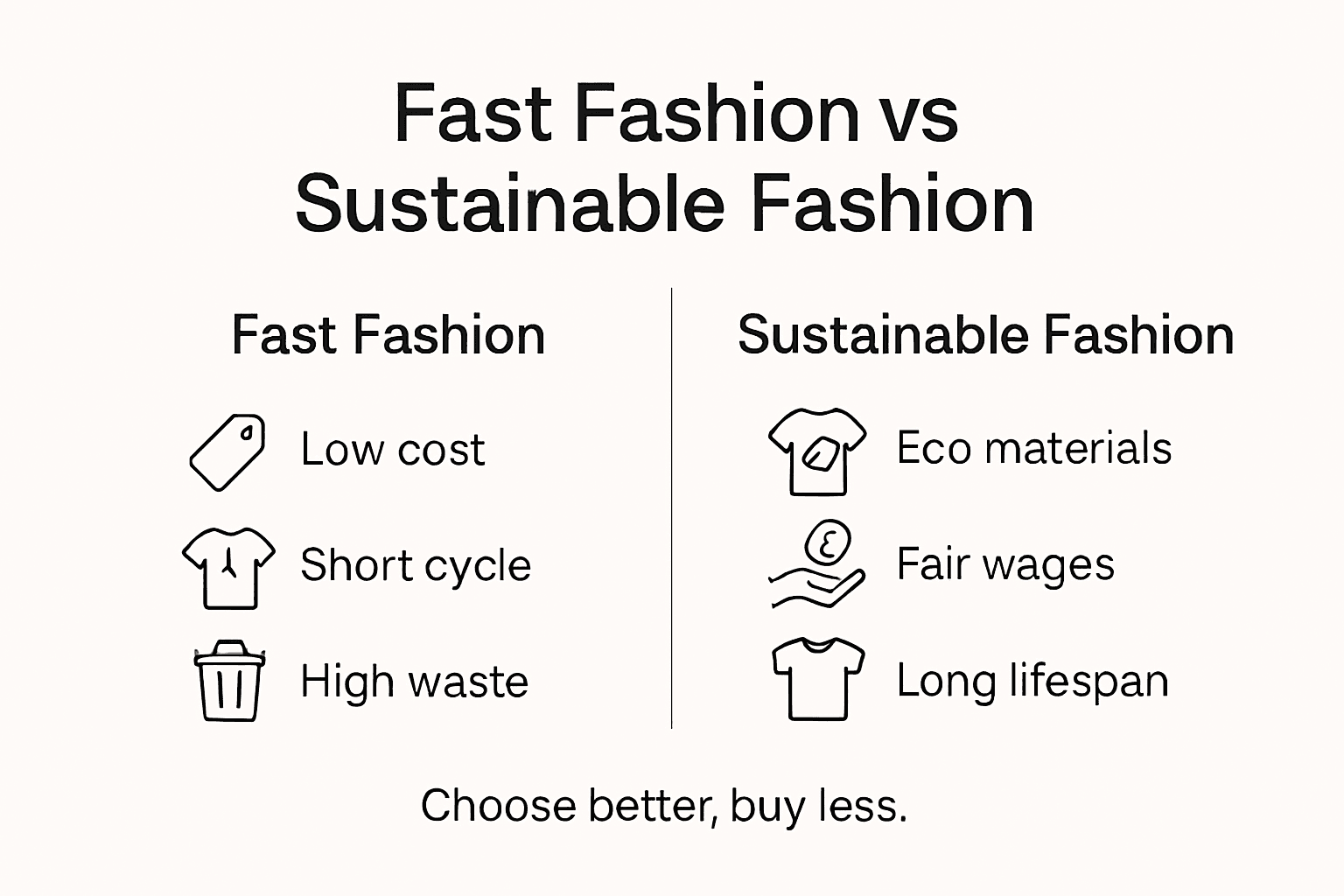 Fast Fashion vs Sustainable Fashion

Fast Fashion

Low cost

Short cycle

High waste

Sustainable Fashion

Eco materials

Fair wages

Long lifespan

Choose better, buy less.