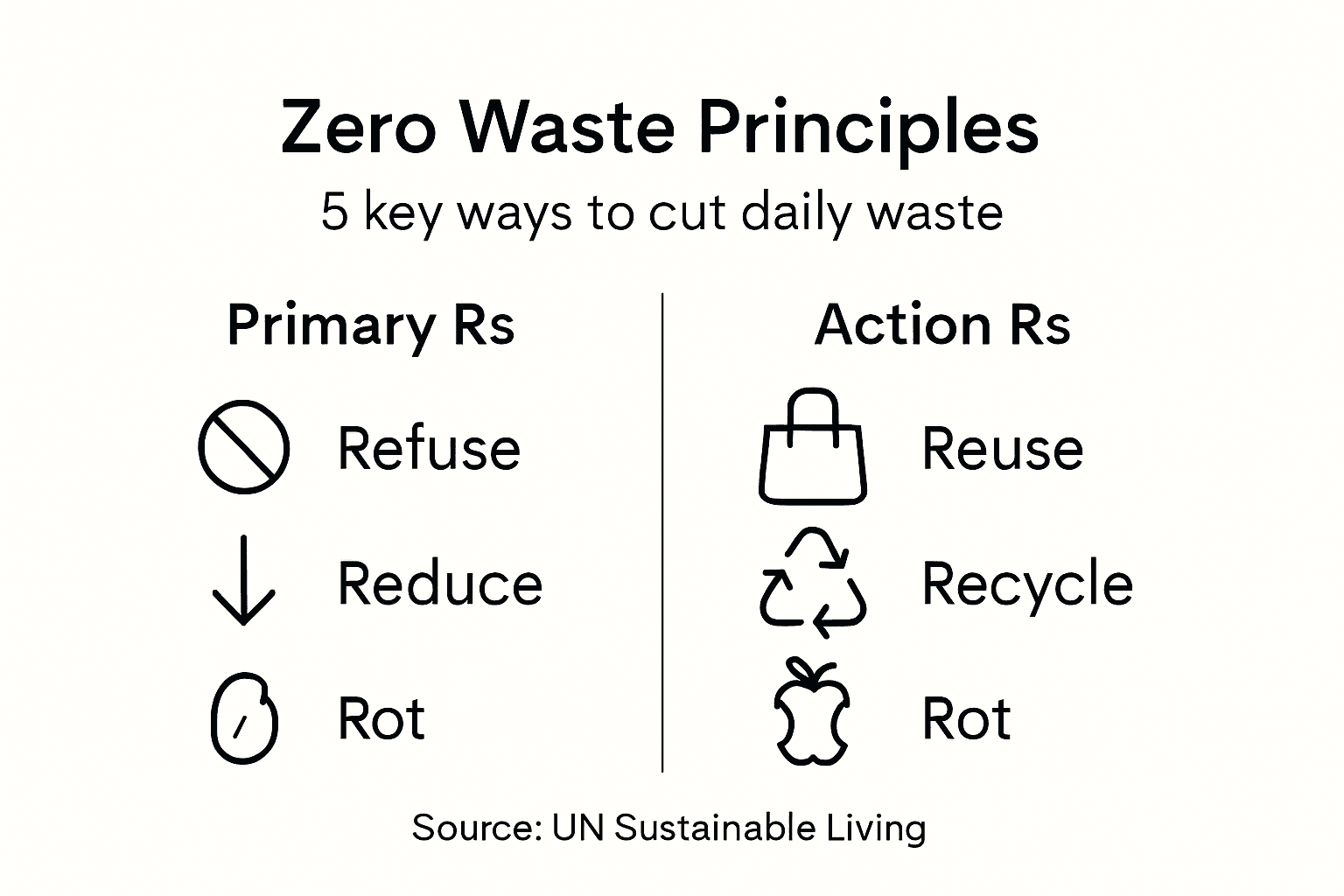 Zero Waste Principles

5 key ways to cut daily waste

Primary Rs

Refuse

Reduce

Rot

Action Rs

Reuse

Recycle

Rot

Source: UN Sustainable Living