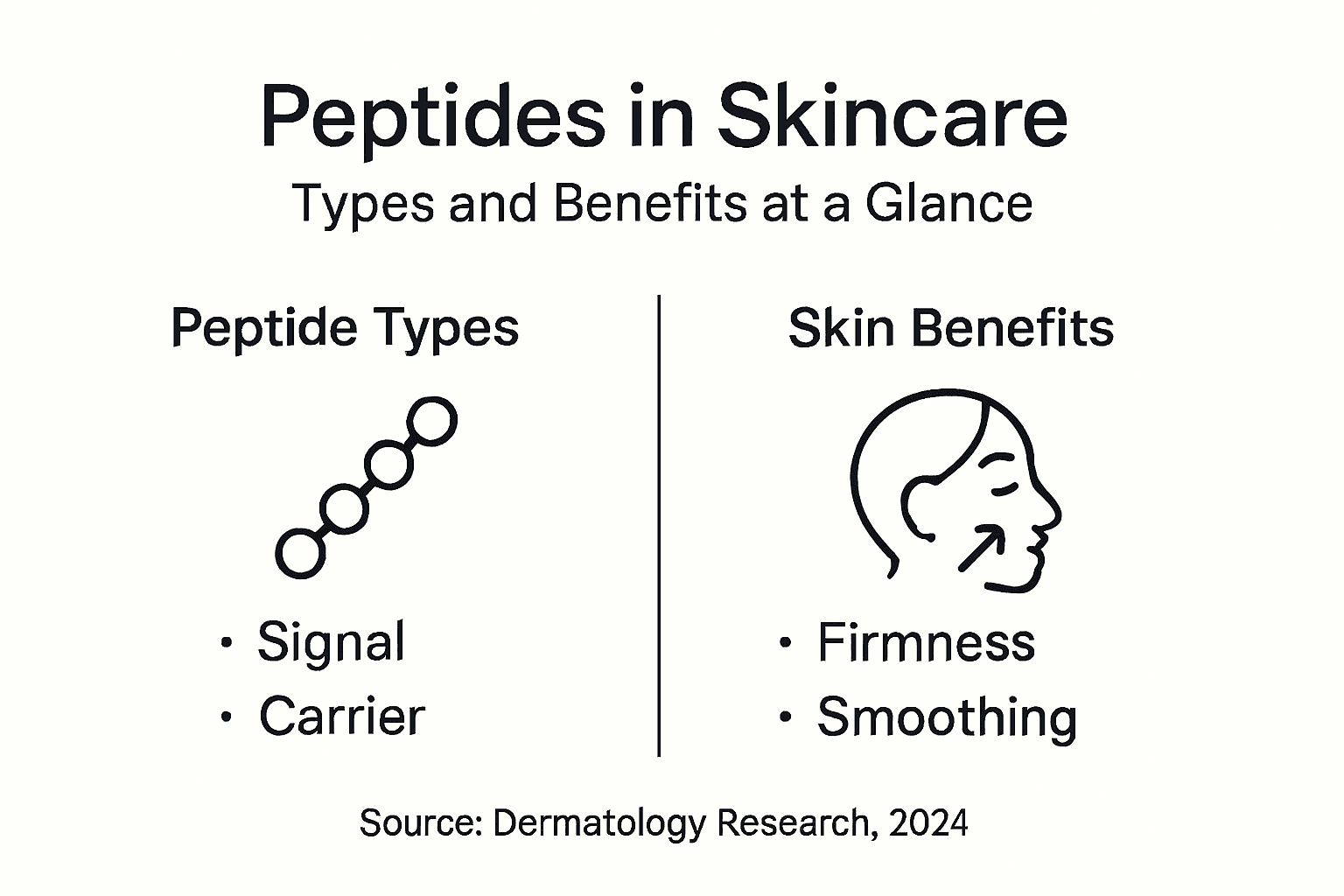 Peptides in Skincare

Types and Benefits at a Glance

Peptide Types

• Signal
• Carrier

Skin Benefits

• Firmness
• Smoothing

Source: Dermatology Research, 2024